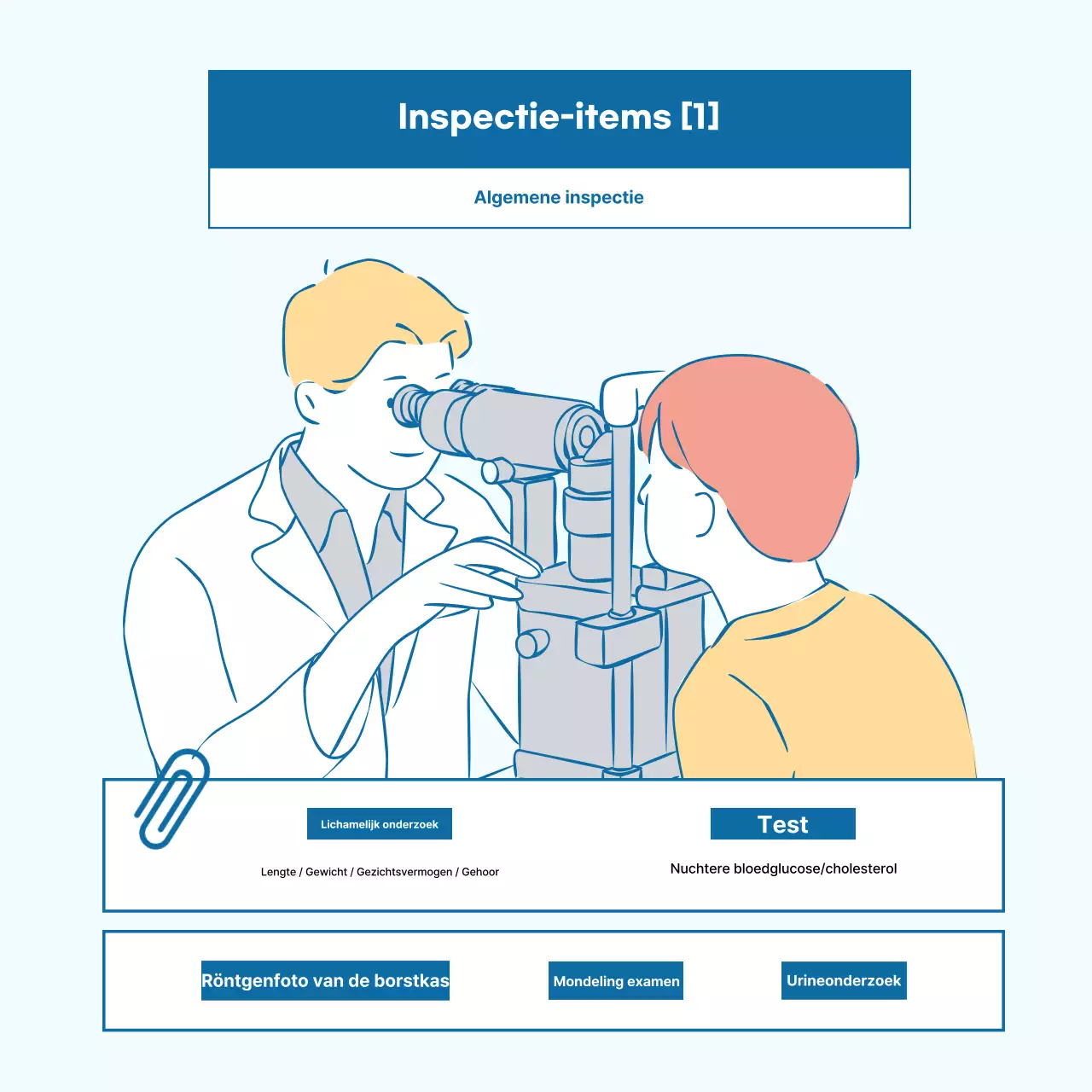 Inspectie-items [1]

Algemene inspectie

Lichamelijk onderzoek

Lengte / Gewicht / Gezichtsvermogen / Gehoor

Test

Nuchtere bloedglucose/cholesterol

Röntgenfoto van de borstkas

Mondeling examen

Urineonderzoek