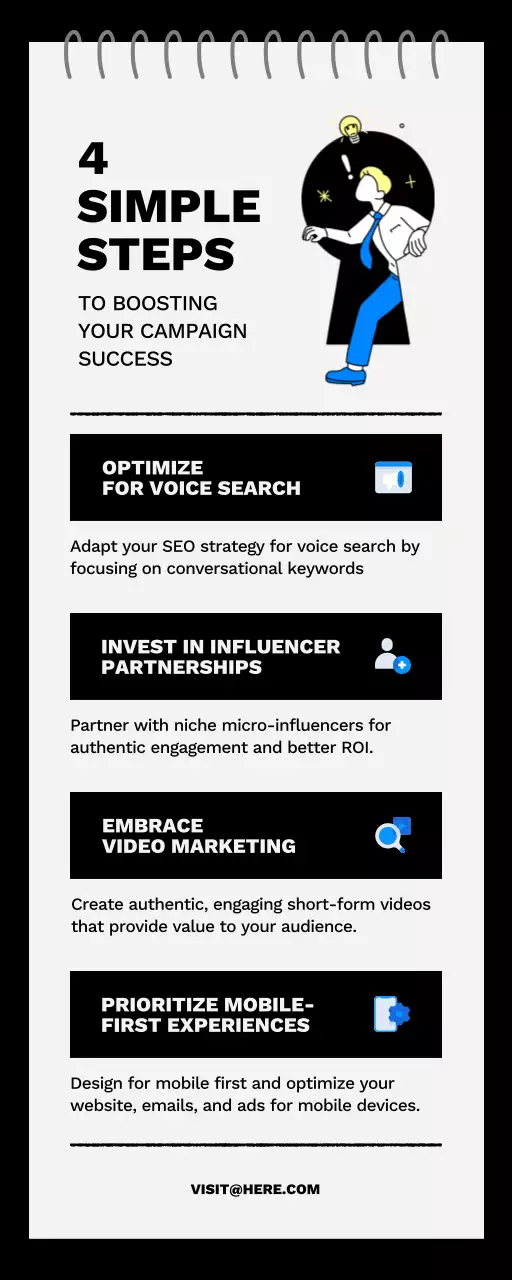 4
SIMPLE
STEPS

TO BOOSTING YOUR CAMPAIGN SUCCESS

OPTIMIZE FOR VOICE SEARCH

Adapt your SEO strategy for voice search by focusing on conversational keywords

INVEST IN INFLUENCER PARTNERSHIPS

Partner with niche micro-influencers for authentic engagement and better ROI.

EMBRACE VIDEO MARKETING

Create authentic, engaging short-form videos that provide value to your audience.

PRIORITIZE MOBILE-FIRST EXPERIENCES

Design for mobile first and optimize your website, emails, and ads for mobile devices.

VISIT@HERE.COM