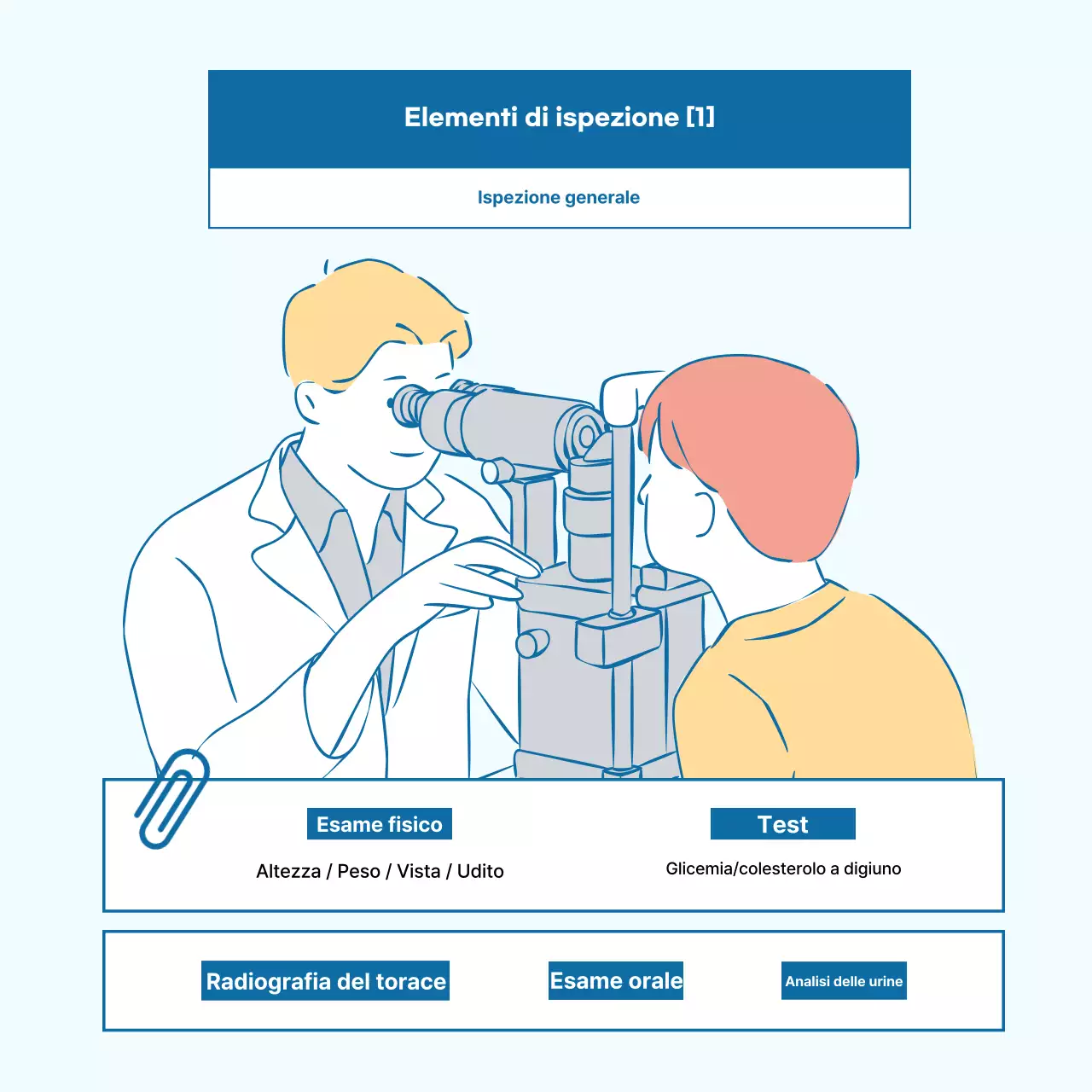 Elementi di ispezione [1]

Ispezione generale

Esame fisico

Altezza / Peso / Vista / Udito

Test

Glicemia/colesterolo a digiuno

Radiografia del torace

Esame orale

Analisi delle urine