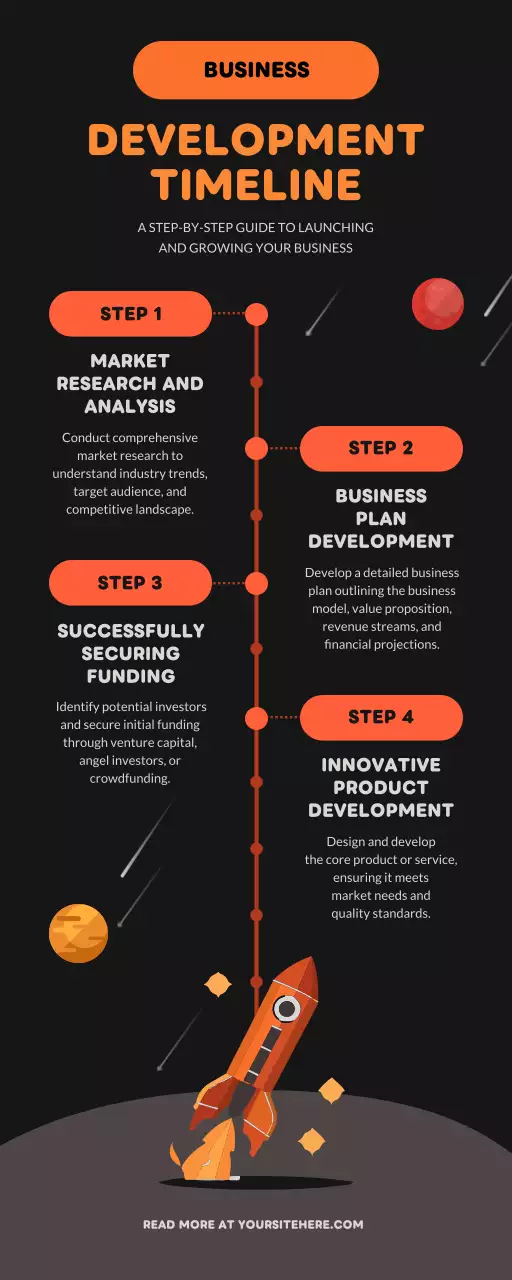 BUSINESS

DEVELOPMENT TIMELINE

A STEP-BY-STEP GUIDE TO LAUNCHING AND GROWING YOUR BUSINESS

STEP 1

MARKET RESEARCH AND ANALYSIS

Conduct comprehensive market research to understand industry trends, target audience, and competitive landscape.

STEP 2

BUSINESS PLAN DEVELOPMENT

Develop a detailed business plan outlining the business model, value proposition, revenue streams, and financial projections.

STEP 3

SUCCESSFULLY SECURING FUNDING

Identify potential investors and secure initial funding through venture capital, angel investors, or crowdfunding.

STEP 4

INNOVATIVE PRODUCT DEVELOPMENT

Design and develop the core product or service, ensuring it meets market needs and quality standards.

READ MORE AT YOURSITEHERE.COM