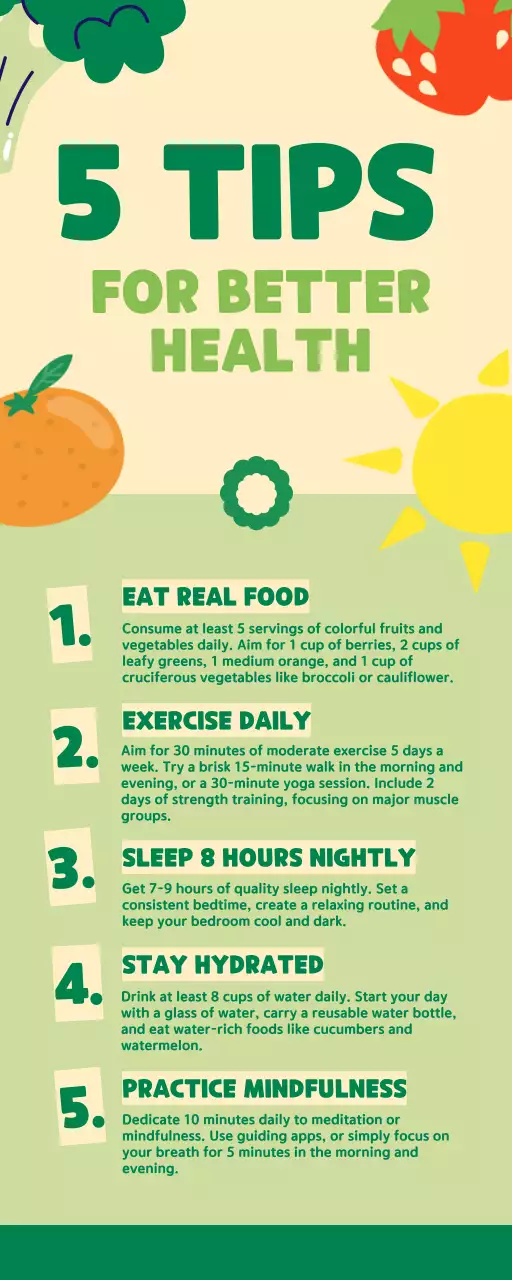 5 TIPS

FOR BETTER HEALTH

1.
EAT REAL FOOD
Consume at least 5 servings of colorful fruits and vegetables daily. Aim for 1 cup of berries, 2 cups of leafy greens, 1 medium orange, and 1 cup of cruciferous vegetables like broccoli or cauliflower.

2.
EXERCISE DAILY
Aim for 30 minutes of moderate exercise 5 days a week. Try a brisk 15-minute walk in the morning and evening, or a 30-minute yoga session. Include 2 days of strength training, focusing on major muscle groups.

3.
SLEEP 8 HOURS NIGHTLY
Get 7-9 hours of quality sleep nightly. Set a consistent bedtime, create a relaxing routine, and keep your bedroom cool and dark.

4.
STAY HYDRATED
Drink at least 8 cups of water daily. Start your day with a glass of water, carry a reusable water bottle, and eat water-rich foods like cucumbers and watermelon.

5.
PRACTICE MINDFULNESS
Dedicate 10 minutes daily to meditation or mindfulness. Use guiding apps, or simply focus on your breath for 5 minutes in the morning and evening.