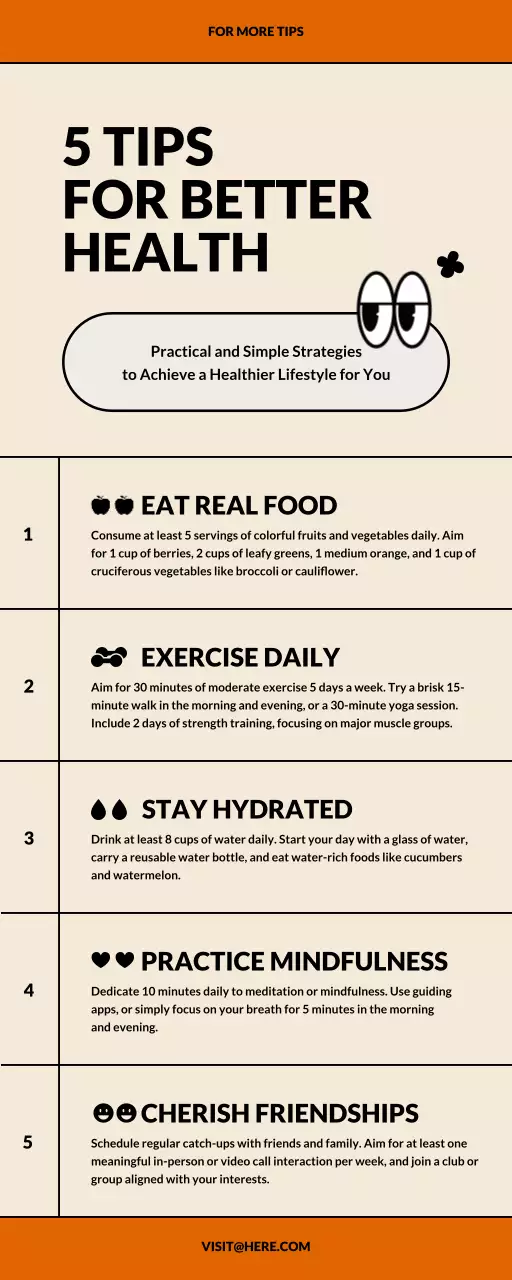 FOR MORE TIPS

5 TIPS
FOR BETTER
HEALTH

Practical and Simple Strategies to Achieve a Healthier Lifestyle for You

1

EAT REAL FOOD

Consume at least 5 servings of colorful fruits and vegetables daily. Aim for 1 cup of berries, 2 cups of leafy greens, 1 medium orange, and 1 cup of cruciferous vegetables like broccoli or cauliflower.

2

EXERCISE DAILY

Aim for 30 minutes of moderate exercise 5 days a week. Try a brisk 15-minute walk in the morning and evening, or a 30-minute yoga session. Include 2 days of strength training, focusing on major muscle groups.

3

STAY HYDRATED

Drink at least 8 cups of water daily. Start your day with a glass of water, carry a reusable water bottle, and eat water-rich foods like cucumbers and watermelon.

4

PRACTICE MINDFULNESS

Dedicate 10 minutes daily to meditation or mindfulness. Use guiding apps, or simply focus on your breath for 5 minutes in the morning and evening.

5

CHERISH FRIENDSHIPS

Schedule regular catch-ups with friends and family. Aim for at least one meaningful in-person or video call interaction per week, and join a club or group aligned with your interests.

VISIT@HERE.COM