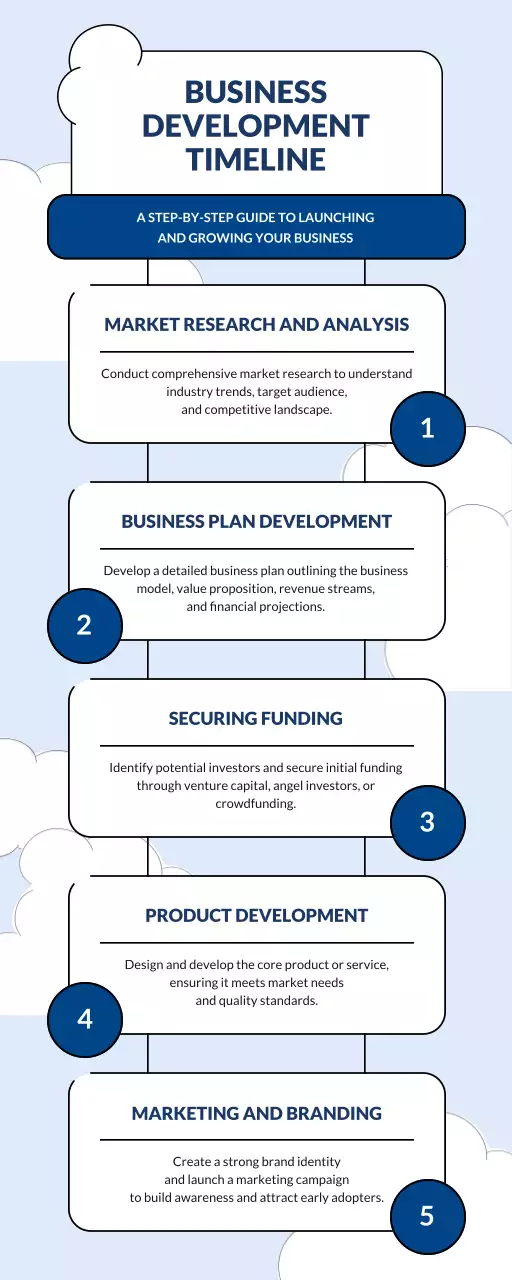 BUSINESS DEVELOPMENT TIMELINE

A STEP-BY-STEP GUIDE TO LAUNCHING AND GROWING YOUR BUSINESS

MARKET RESEARCH AND ANALYSIS

Conduct comprehensive market research to understand industry trends, target audience, and competitive landscape.

1

BUSINESS PLAN DEVELOPMENT

Develop a detailed business plan outlining the business model, value proposition, revenue streams, and financial projections.

2

SECURING FUNDING

Identify potential investors and secure initial funding through venture capital, angel investors, or crowdfunding.

3

PRODUCT DEVELOPMENT

Design and develop the core product or service, ensuring it meets market needs and quality standards.

4

MARKETING AND BRANDING

Create a strong brand identity and launch a marketing campaign to build awareness and attract early adopters.

5