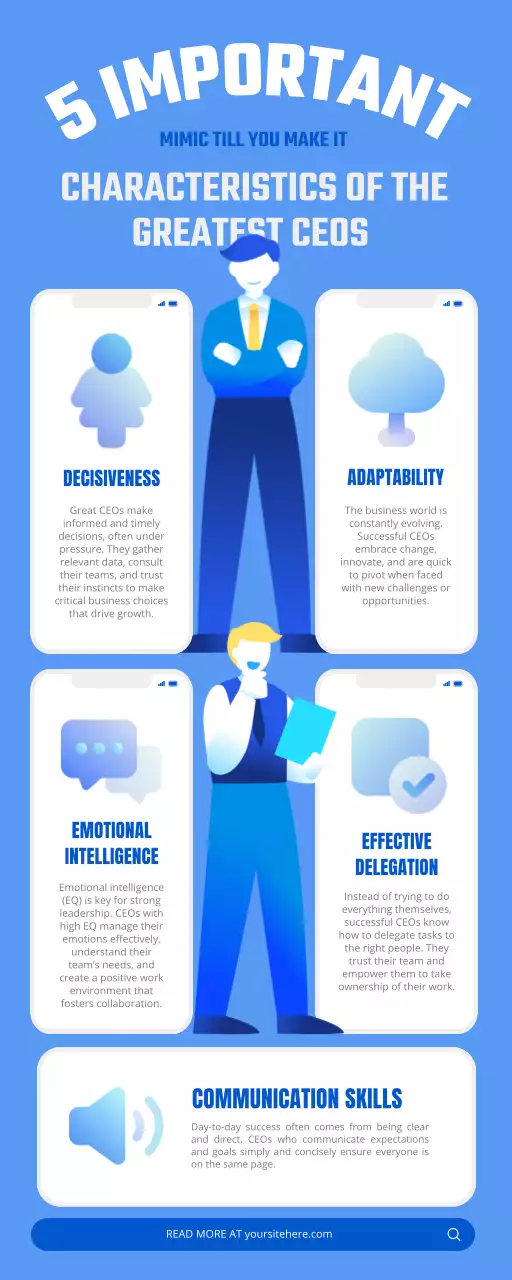 5 IMPORTANT

MIMIC TILL YOU MAKE IT

CHARACTERISTICS OF THE GREATEST CEOS

DECISIVENESS

Great CEOs make informed and timely decisions, often under pressure. They gather relevant data, consult their teams, and trust their instincts to make critical business choices that drive growth.

ADAPTABILITY

The business world is constantly evolving. Successful CEOs embrace change, innovate, and are quick to pivot when faced with new challenges or opportunities.

EMOTIONAL INTELLIGENCE

Emotional intelligence (EQ) is key for strong leadership. CEOs with high EQ manage their emotions effectively, understand their team's needs, and create a positive work environment that fosters collaboration.

EFFECTIVE DELEGATION

Instead of trying to do everything themselves, successful CEOs know how to delegate tasks to the right people. They trust their team and empower them to take ownership of their work.

COMMUNICATION SKILLS

Day-to-day success often comes from being clear and direct. CEOs who communicate expectations and goals simply and concisely ensure everyone is on the same page.

READ MORE AT yoursitehere.com