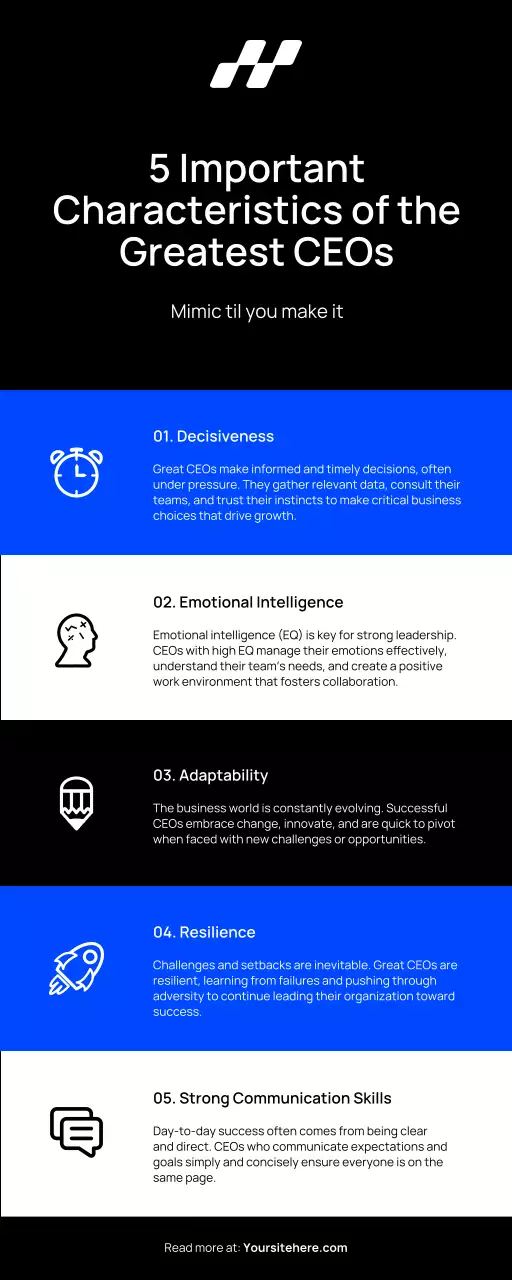 5 Important Characteristics of the Greatest CEOs

Mimic til you make it

01. Decisiveness

Great CEOs make informed and timely decisions, often under pressure. They gather relevant data, consult their teams, and trust their instincts to make critical business choices that drive growth.

02. Emotional Intelligence

Emotional intelligence (EQ) is key for strong leadership. CEOs with high EQ manage their emotions effectively, understand their team's needs, and create a positive work environment that fosters collaboration.

03. Adaptability

The business world is constantly evolving. Successful CEOs embrace change, innovate, and are quick to pivot when faced with new challenges or opportunities.

04. Resilience

Challenges and setbacks are inevitable. Great CEOs are resilient, learning from failures and pushing through adversity to continue leading their organization toward success.

05. Strong Communication Skills

Day-to-day success often comes from being clear and direct. CEOs who communicate expectations and goals simply and concisely ensure everyone is on the same page.

Read more at: Yoursitehere.com