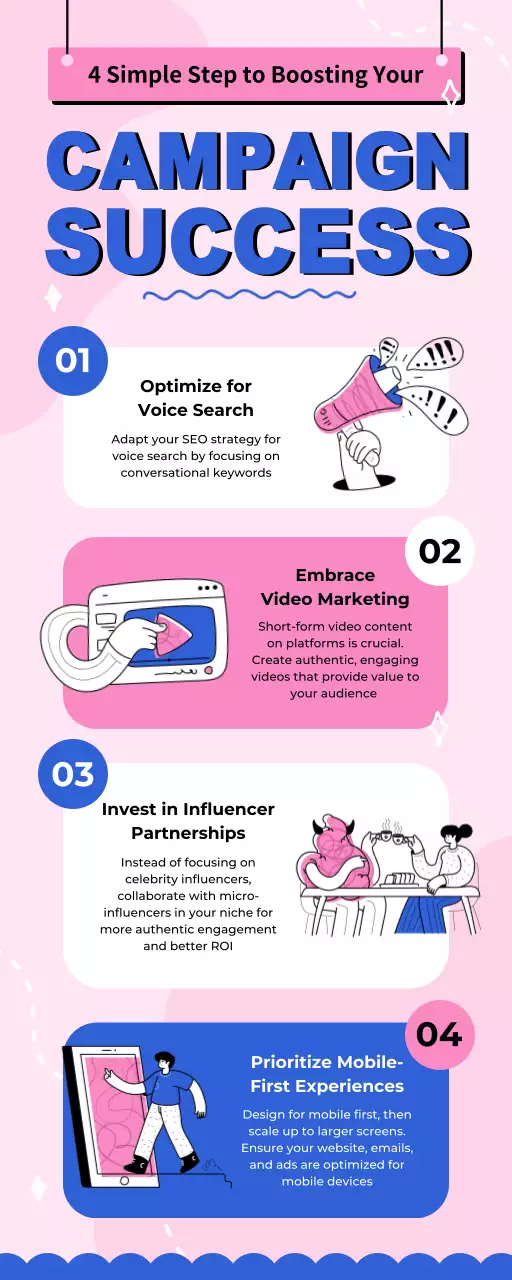 4 Simple Step to Boosting Your

CAMPAIGN SUCCESS

01

Optimize for Voice Search

Adapt your SEO strategy for voice search by focusing on conversational keywords

!!!

!!!

02

Embrace Video Marketing

Short-form video content on platforms is crucial. Create authentic, engaging videos that provide value to your audience

03

Invest in Influencer Partnerships

Instead of focusing on celebrity influencers, collaborate with micro-influencers in your niche for more authentic engagement and better ROI

04

Prioritize Mobile-First Experiences

Design for mobile first, then scale up to larger screens. Ensure your website, emails, and ads are optimized for mobile devices