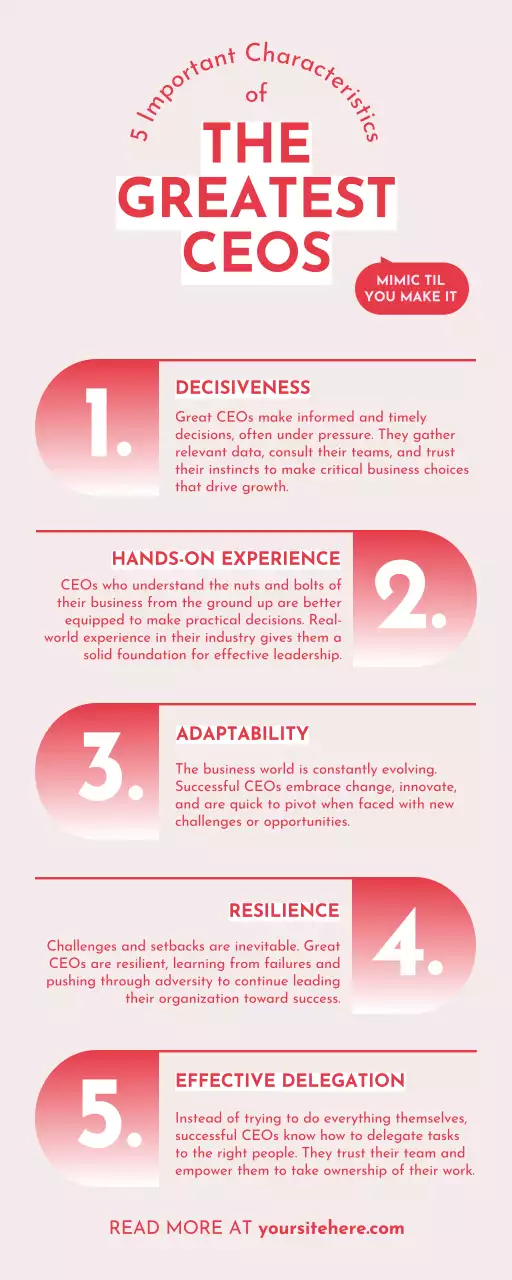 5 Important Characteristics of

THE GREATEST CEOS

MIMIC TIL YOU MAKE IT

1.

DECISIVENESS

Great CEOs make informed and timely decisions, often under pressure. They gather relevant data, consult their teams, and trust their instincts to make critical business choices that drive growth.

2.

HANDS-ON EXPERIENCE

CEOs who understand the nuts and bolts of their business from the ground up are better equipped to make practical decisions. Real-world experience in their industry gives them a solid foundation for effective leadership.

3.

ADAPTABILITY

The business world is constantly evolving. Successful CEOs embrace change, innovate, and are quick to pivot when faced with new challenges or opportunities.

4.

RESILIENCE

Challenges and setbacks are inevitable. Great CEOs are resilient, learning from failures and pushing through adversity to continue leading their organization toward success.

5.

EFFECTIVE DELEGATION

Instead of trying to do everything themselves, successful CEOs know how to delegate tasks to the right people. They trust their team and empower them to take ownership of their work.

READ MORE AT yoursitehere.com