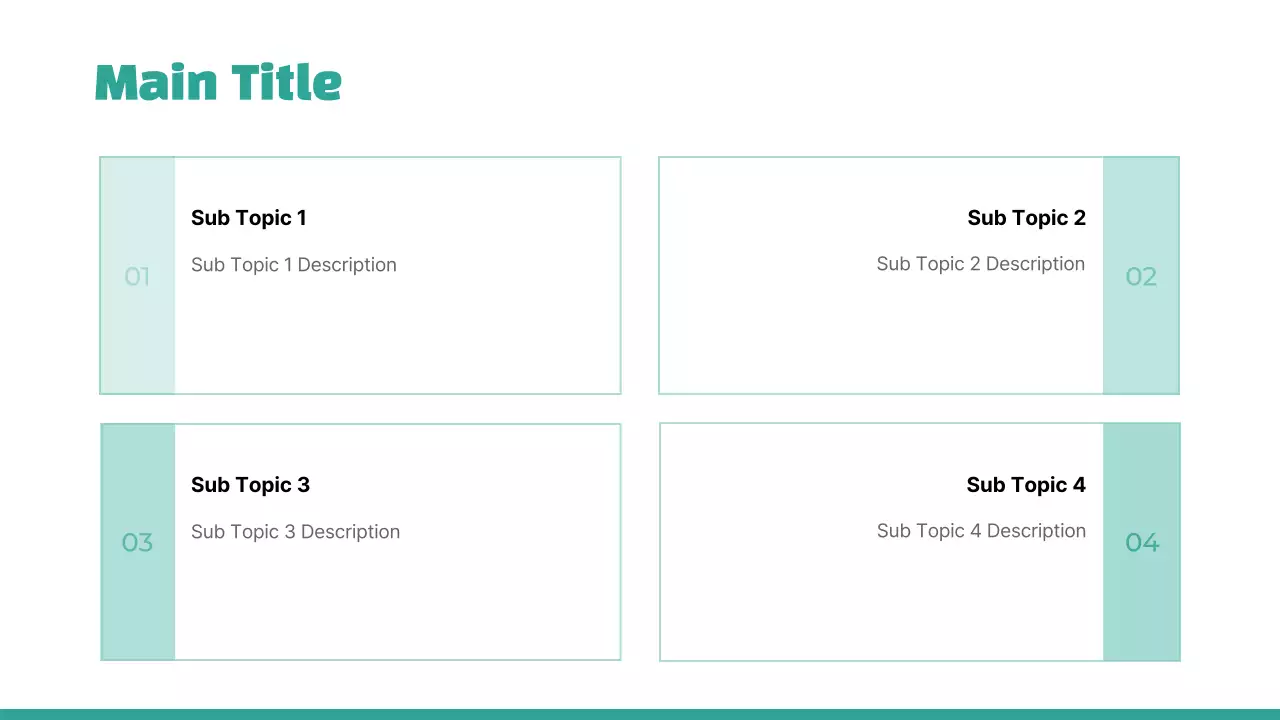 Main Title

01

Sub Topic 1

Sub Topic 1 Description

Sub Topic 2

Sub Topic 2 Description

02

03

Sub Topic 3

Sub Topic 3 Description

Sub Topic 4

Sub Topic 4 Description

04