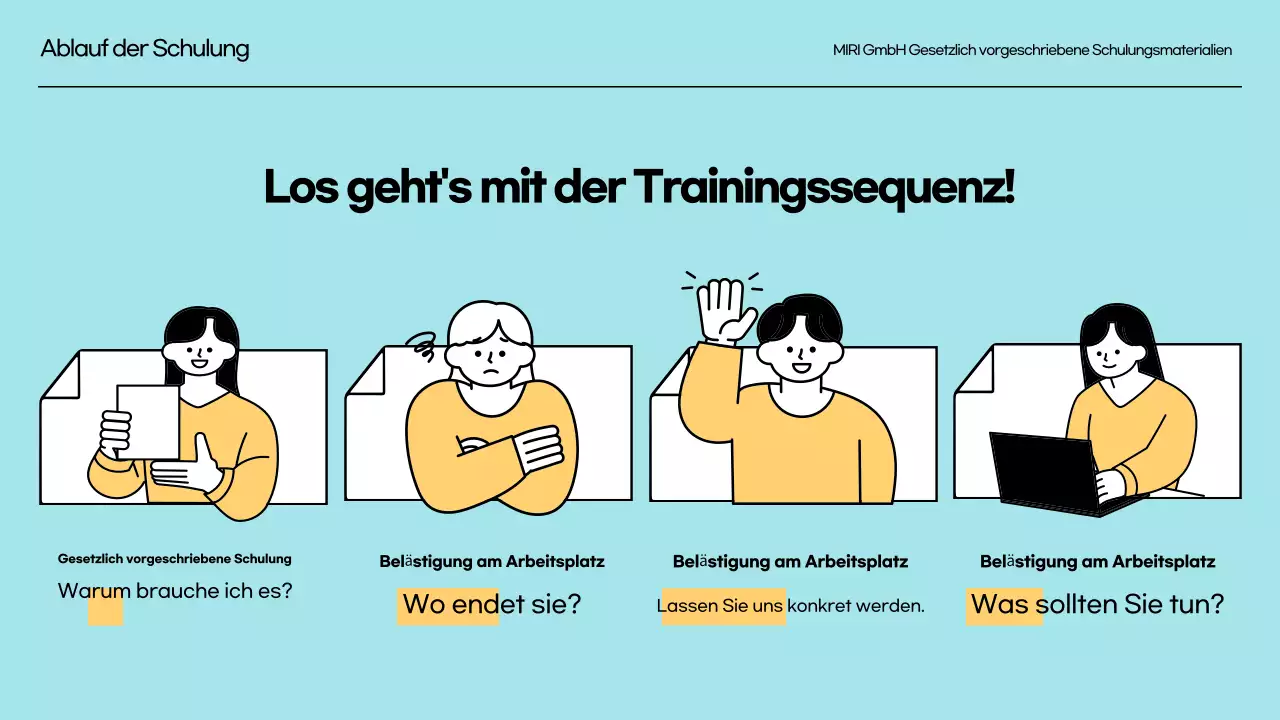 Ablauf der Schulung

MIRI GmbH Gesetzlich vorgeschriebene Schulungsmaterialien

Los geht's mit der Trainingssequenz!

Gesetzlich vorgeschriebene Schulung

Warum brauche ich es?

Belästigung am Arbeitsplatz

Wo endet sie?

Belästigung am Arbeitsplatz

Lassen Sie uns konkret werden.

Belästigung am Arbeitsplatz

Was sollten Sie tun?