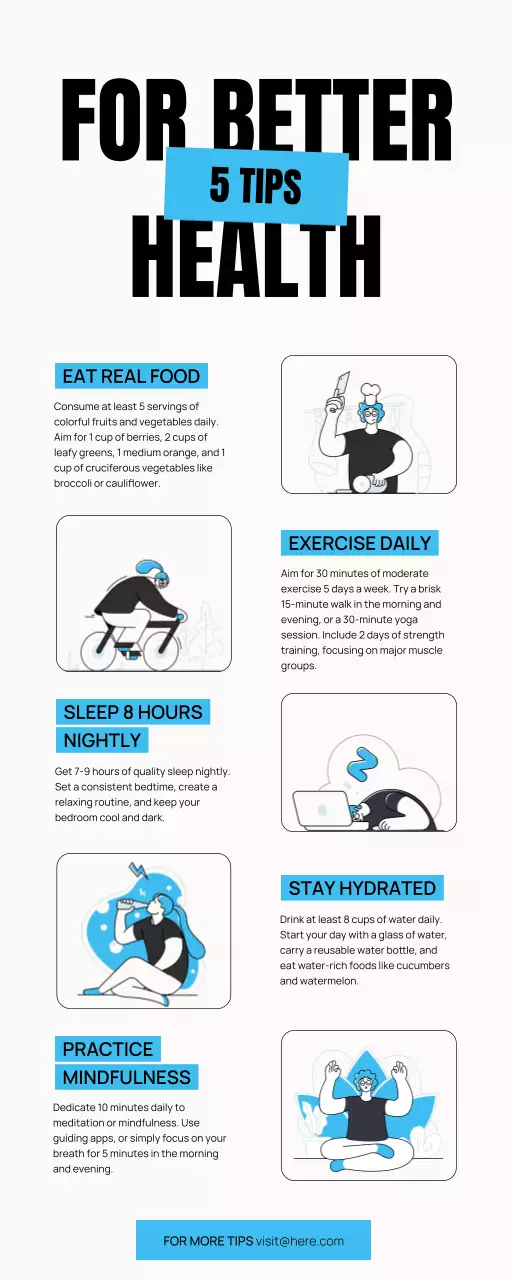 FOR BETTER
5 TIPS
HEALTH

EAT REAL FOOD

Consume at least 5 servings of colorful fruits and vegetables daily. Aim for 1 cup of berries, 2 cups of leafy greens, 1 medium orange, and 1 cup of cruciferous vegetables like broccoli or cauliflower.

EXERCISE DAILY

Aim for 30 minutes of moderate exercise 5 days a week. Try a brisk 15-minute walk in the morning and evening, or a 30-minute yoga session. Include 2 days of strength training, focusing on major muscle groups.

SLEEP 8 HOURS NIGHTLY

Get 7-9 hours of quality sleep nightly. Set a consistent bedtime, create a relaxing routine, and keep your bedroom cool and dark.

STAY HYDRATED

Drink at least 8 cups of water daily. Start your day with a glass of water, carry a reusable water bottle, and eat water-rich foods like cucumbers and watermelon.

PRACTICE MINDFULNESS

Dedicate 10 minutes daily to meditation or mindfulness. Use guiding apps, or simply focus on your breath for 5 minutes in the morning and evening.

FOR MORE TIPS visit@here.com