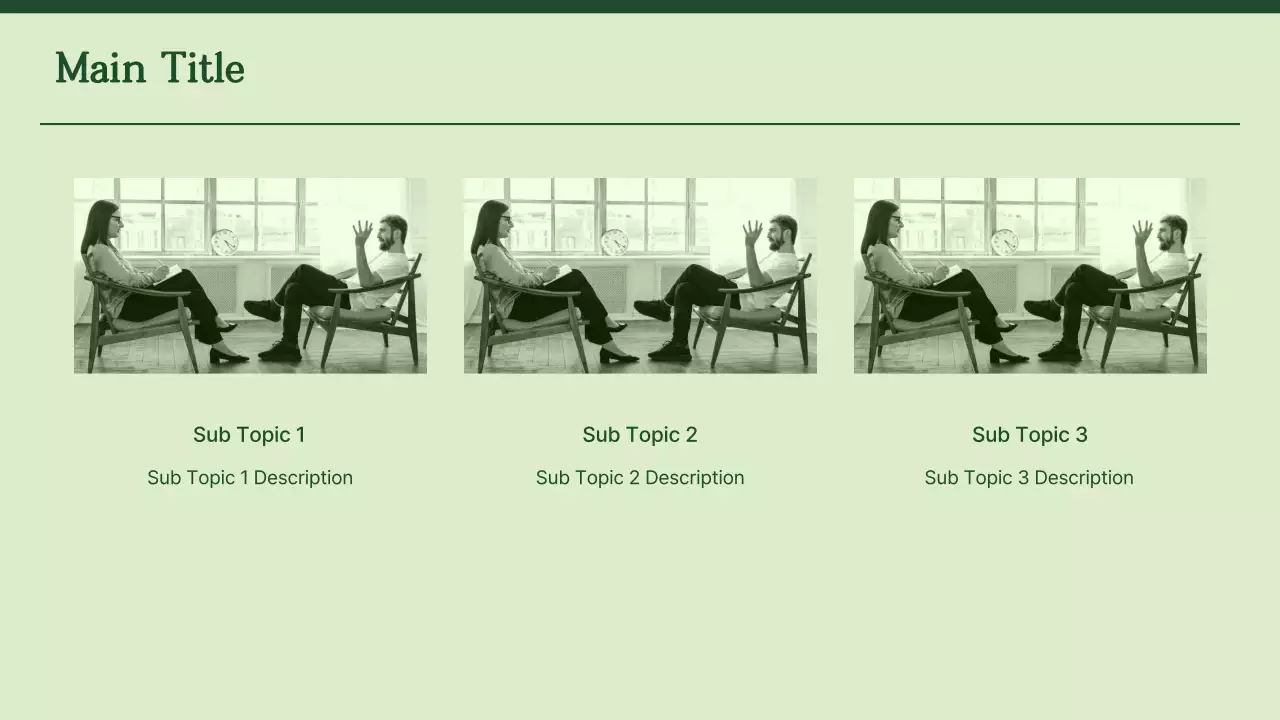 Main Title

Sub Topic 1

Sub Topic 1 Description

Sub Topic 2

Sub Topic 2 Description

Sub Topic 3

Sub Topic 3 Description