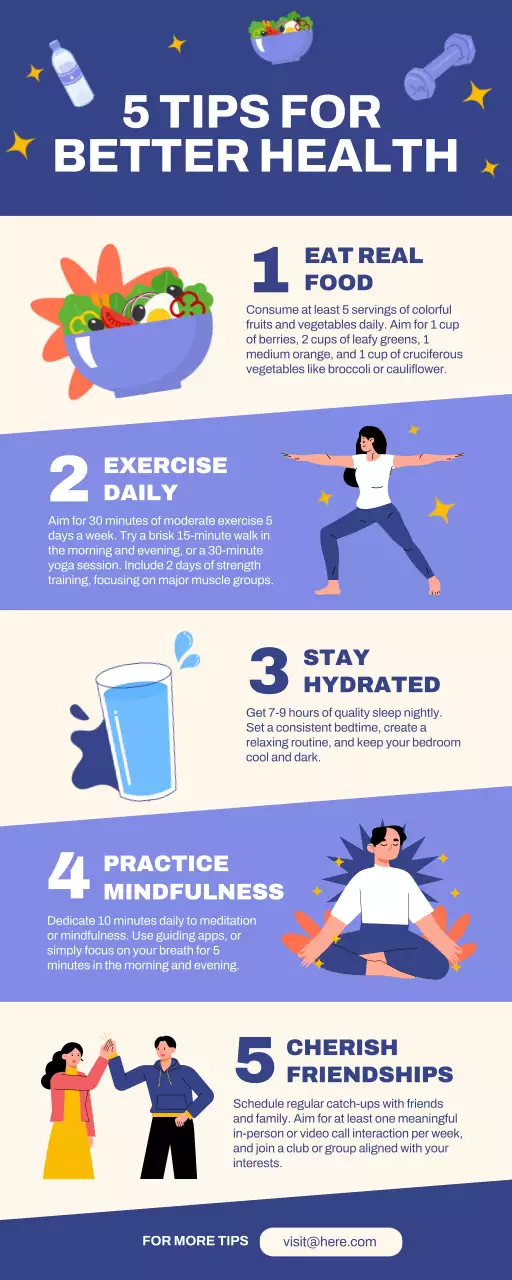 5 TIPS FOR BETTER HEALTH

1 EAT REAL FOOD

Consume at least 5 servings of colorful fruits and vegetables daily. Aim for 1 cup of berries, 2 cups of leafy greens, 1 medium orange, and 1 cup of cruciferous vegetables like broccoli or cauliflower.

2 EXERCISE DAILY

Aim for 30 minutes of moderate exercise 5 days a week. Try a brisk 15-minute walk in the morning and evening, or a 30-minute yoga session. Include 2 days of strength training, focusing on major muscle groups.

3 STAY HYDRATED

Get 7-9 hours of quality sleep nightly. Set a consistent bedtime, create a relaxing routine, and keep your bedroom cool and dark.

4 PRACTICE MINDFULNESS

Dedicate 10 minutes daily to meditation or mindfulness. Use guiding apps, or simply focus on your breath for 5 minutes in the morning and evening.

5 CHERISH FRIENDSHIPS

Schedule regular catch-ups with friends and family. Aim for at least one meaningful in-person or video call interaction per week, and join a club or group aligned with your interests.

FOR MORE TIPS visit@here.com