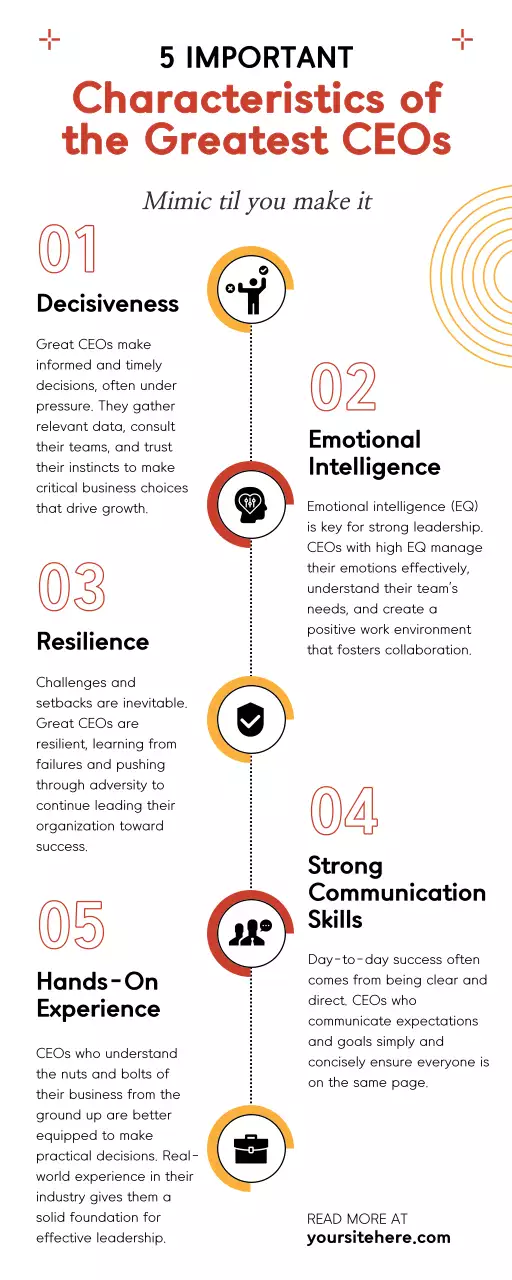 5 IMPORTANT
Characteristics of the Greatest CEOs

Mimic til you make it

01
Decisiveness

Great CEOs make informed and timely decisions, often under pressure. They gather relevant data, consult their teams, and trust their instincts to make critical business choices that drive growth.

02
Emotional Intelligence

Emotional intelligence (EQ) is key for strong leadership. CEOs with high EQ manage their emotions effectively, understand their team's needs, and create a positive work environment that fosters collaboration.

03
Resilience

Challenges and setbacks are inevitable. Great CEOs are resilient, learning from failures and pushing through adversity to continue leading their organization toward success.

04
Strong Communication Skills

Day-to-day success often comes from being clear and direct. CEOs who communicate expectations and goals simply and concisely ensure everyone is on the same page.

05
Hands-On Experience

CEOs who understand the nuts and bolts of their business from the ground up are better equipped to make practical decisions. Real-world experience in their industry gives them a solid foundation for effective leadership.

READ MORE AT
yoursitehere.com