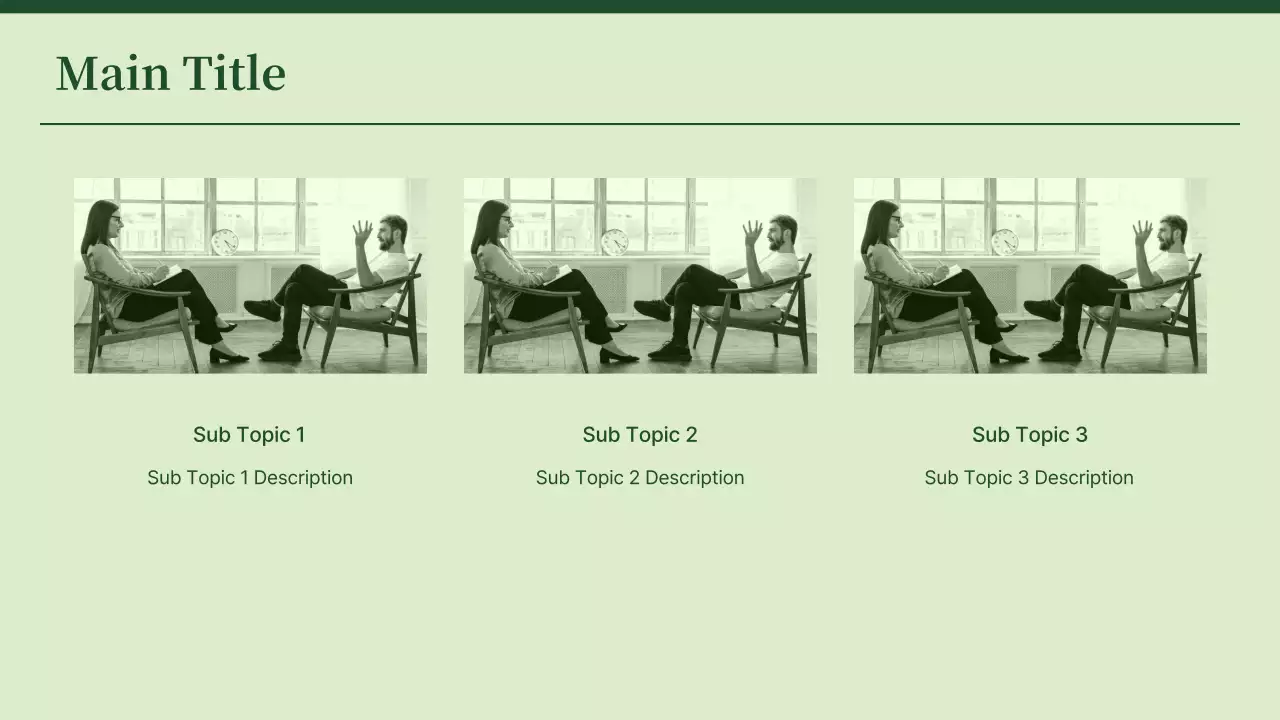 Main Title

Sub Topic 1

Sub Topic 1 Description

Sub Topic 2

Sub Topic 2 Description

Sub Topic 3

Sub Topic 3 Description