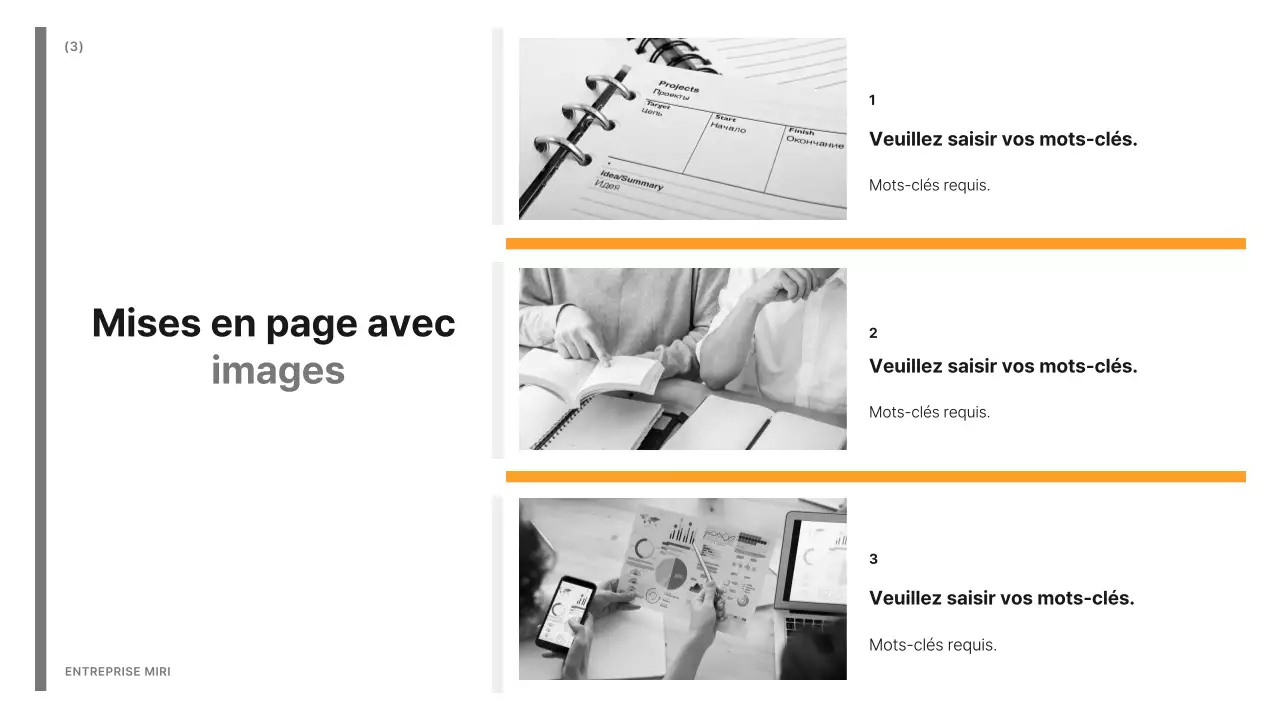 (3)

Mises en page avec images

ENTREPRISE MIRI

Projects
Проекты
Target
Цель
Start
Начало
Finish
Окончание
Idea/Summary
Идея

1

Veuillez saisir vos mots-clés.

Mots-clés requis.

2

Veuillez saisir vos mots-clés.

Mots-clés requis.

3

Veuillez saisir vos mots-clés.

Mots-clés requis.