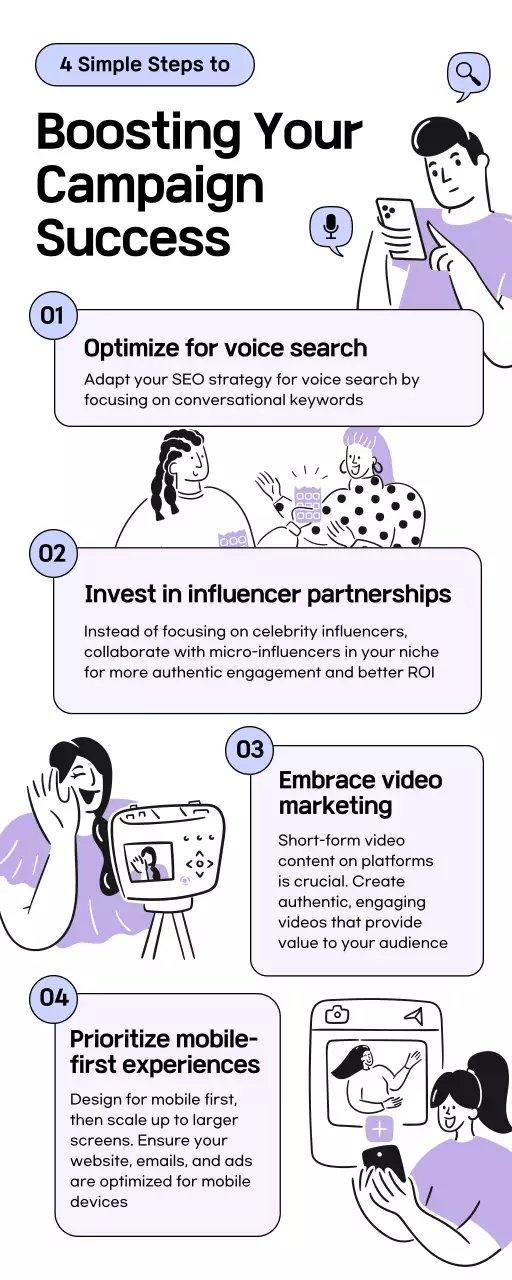 4 Simple Steps to

Boosting Your Campaign Success

01

Optimize for voice search

Adapt your SEO strategy for voice search by focusing on conversational keywords

02

Invest in influencer partnerships

Instead of focusing on celebrity influencers, collaborate with micro-influencers in your niche for more authentic engagement and better ROI

03

Embrace video marketing

Short-form video content on platforms is crucial. Create authentic, engaging videos that provide value to your audience

04

Prioritize mobile-first experiences

Design for mobile first, then scale up to larger screens. Ensure your website, emails, and ads are optimized for mobile devices