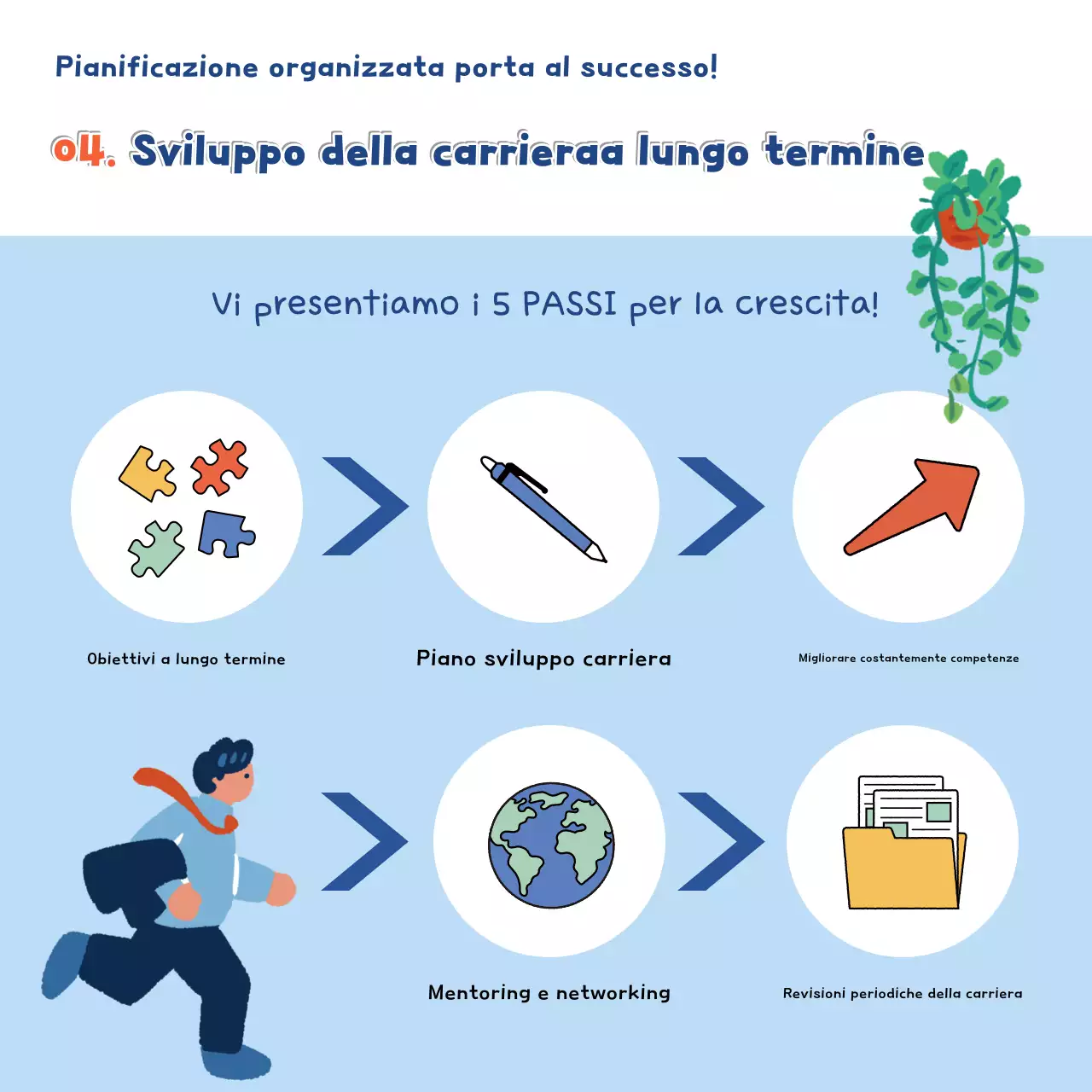 Pianificazione organizzata porta al successo!

04. Sviluppo della carrieraa lungo termine

Vi presentiamo i 5 PASSI per la crescita!

Obiettivi a lungo termine

Piano sviluppo carriera

Migliorare costantemente competenze

Mentoring e networking

Revisioni periodiche della carriera