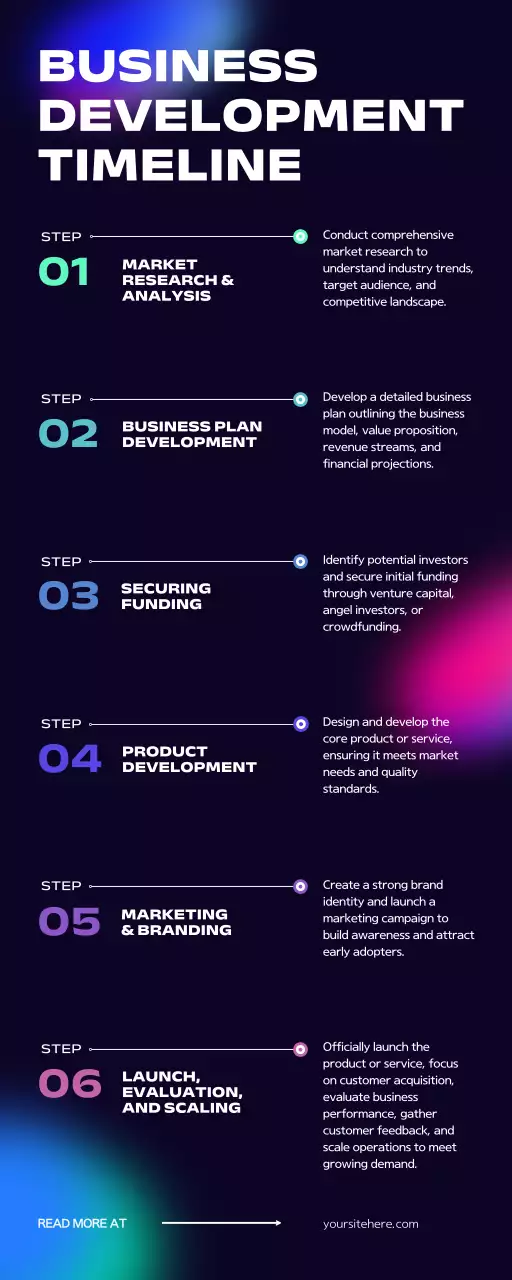 BUSINESS DEVELOPMENT TIMELINE

STEP
01
MARKET RESEARCH & ANALYSIS
Conduct comprehensive market research to understand industry trends, target audience, and competitive landscape.

STEP
02
BUSINESS PLAN DEVELOPMENT
Develop a detailed business plan outlining the business model, value proposition, revenue streams, and financial projections.

STEP
03
SECURING FUNDING
Identify potential investors and secure initial funding through venture capital, angel investors, or crowdfunding.

STEP
04
PRODUCT DEVELOPMENT
Design and develop the core product or service, ensuring it meets market needs and quality standards.

STEP
05
MARKETING & BRANDING
Create a strong brand identity and launch a marketing campaign to build awareness and attract early adopters.

STEP
06
LAUNCH, EVALUATION, AND SCALING
Officially launch the product or service, focus on customer acquisition, evaluate business performance, gather customer feedback, and scale operations to meet growing demand.

READ MORE AT
yoursitehere.com