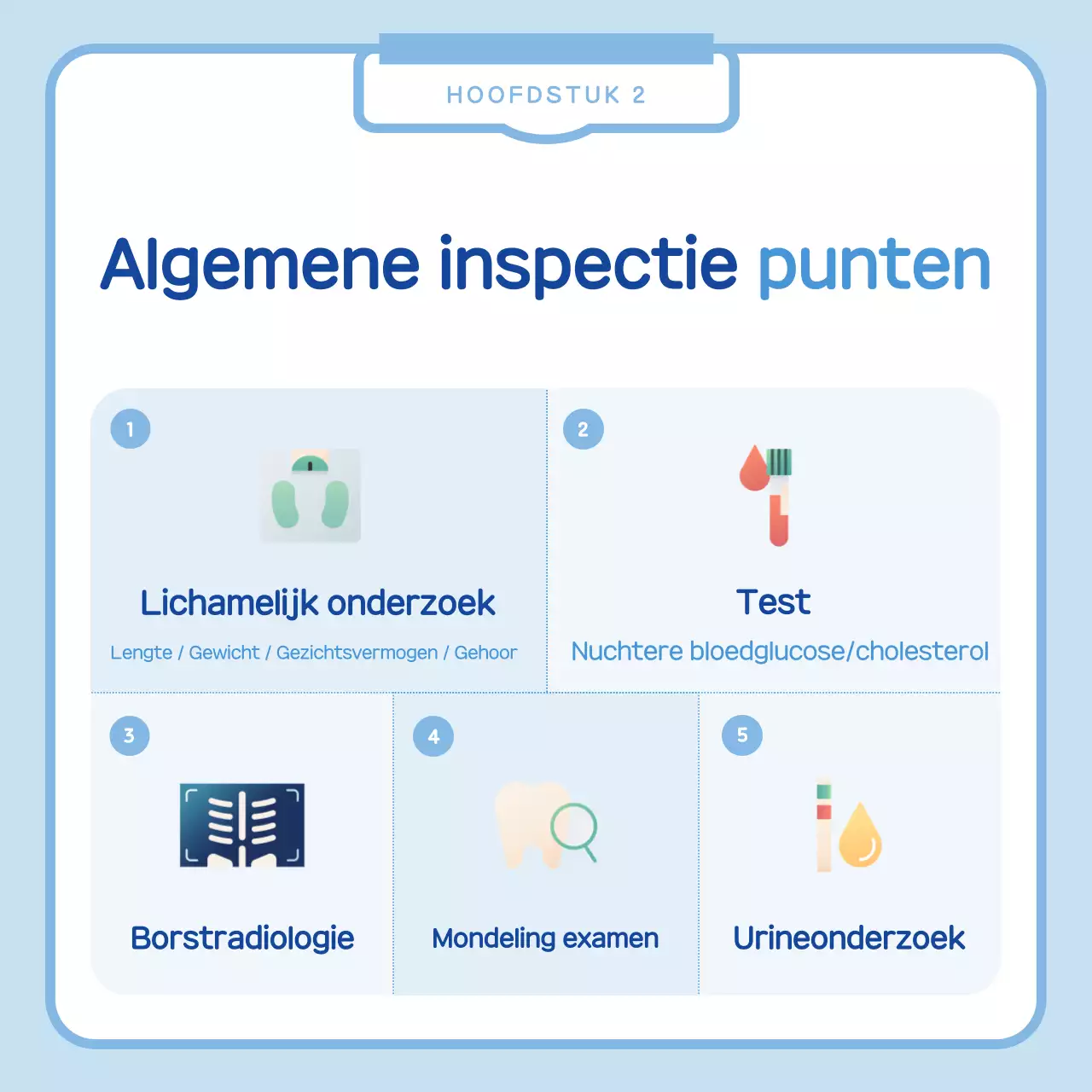 HOOFDSTUK 2

Algemene inspectie punten

1

Lichamelijk onderzoek

Lengte / Gewicht / Gezichtsvermogen / Gehoor

2

Test

Nuchtere bloedglucose/cholesterol

3

Borstradiologie

4

Mondeling examen

5

Urineonderzoek