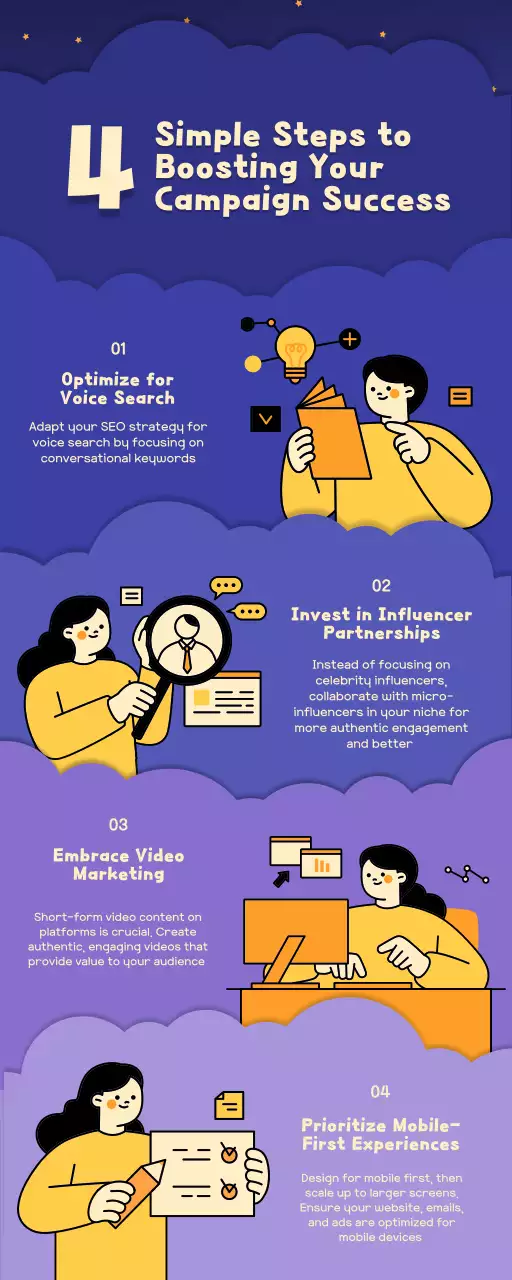 4 Simple Steps to Boosting Your Campaign Success

01

Optimize for Voice Search

Adapt your SEO strategy for voice search by focusing on conversational keywords

02

Invest in Influencer Partnerships

Instead of focusing on celebrity influencers, collaborate with micro-influencers in your niche for more authentic engagement and better

03

Embrace Video Marketing

Short-form video content on platforms is crucial. Create authentic, engaging videos that provide value to your audience

04

Prioritize Mobile-First Experiences

Design for mobile first, then scale up to larger screens. Ensure your website, emails, and ads are optimized for mobile devices