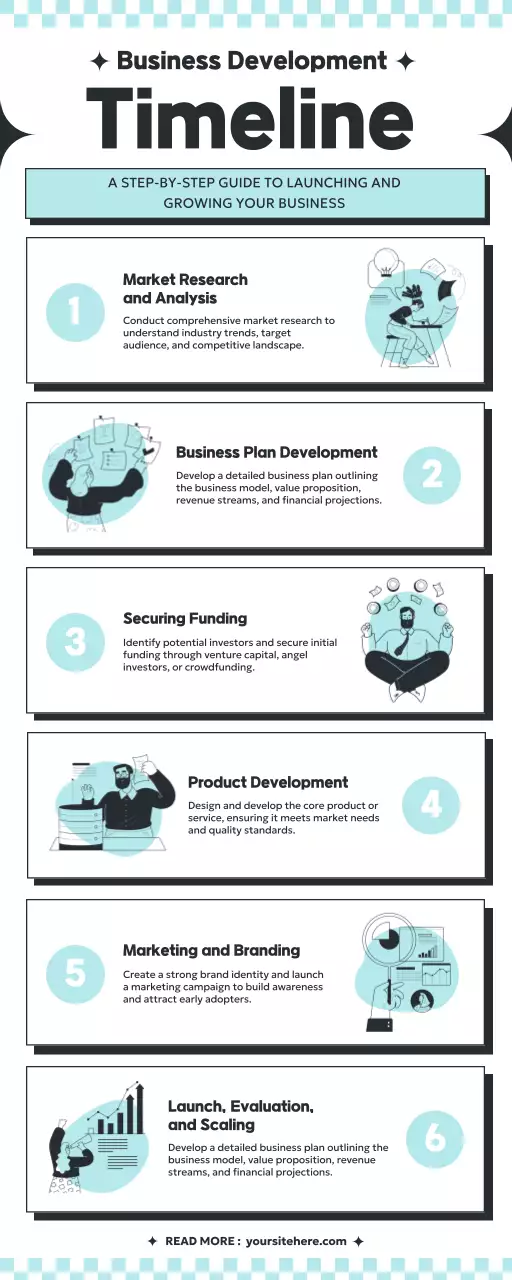 ✦ Business Development ✦

Timeline

A STEP-BY-STEP GUIDE TO LAUNCHING AND GROWING YOUR BUSINESS

1

Market Research and Analysis

Conduct comprehensive market research to understand industry trends, target audience, and competitive landscape.

Business Plan Development

Develop a detailed business plan outlining the business model, value proposition, revenue streams, and financial projections.

2

3

Securing Funding

Identify potential investors and secure initial funding through venture capital, angel investors, or crowdfunding.

Product Development

Design and develop the core product or service, ensuring it meets market needs and quality standards.

4

5

Marketing and Branding

Create a strong brand identity and launch a marketing campaign to build awareness and attract early adopters.

Launch, Evaluation, and Scaling

Develop a detailed business plan outlining the business model, value proposition, revenue streams, and financial projections.

6

✦ READ MORE : yoursitehere.com ✦