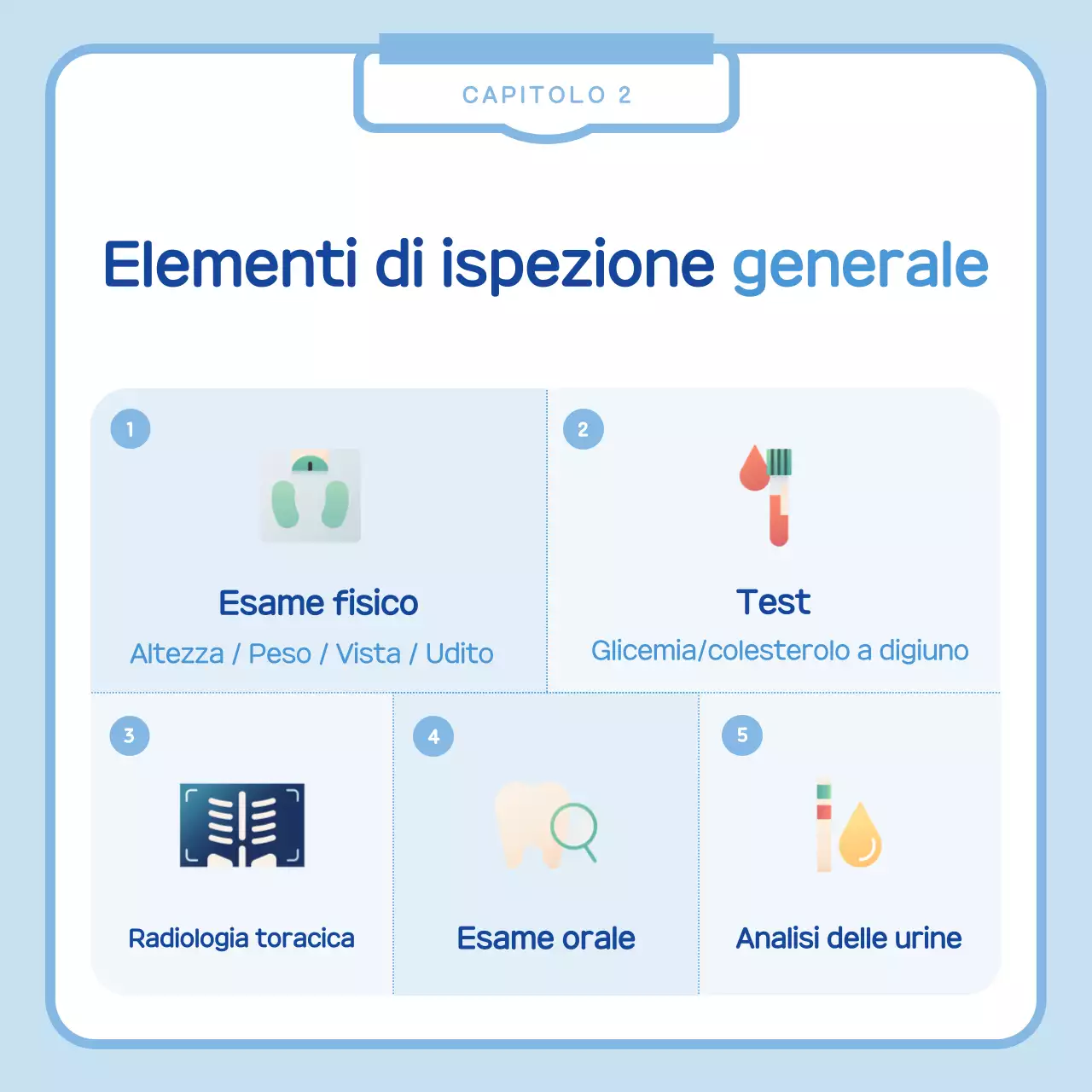 CAPITOLO 2

Elementi di ispezione generale

1

Esame fisico

Altezza / Peso / Vista / Udito

2

Test

Glicemia/colesterolo a digiuno

3

Radiologia toracica

4

Esame orale

5

Analisi delle urine