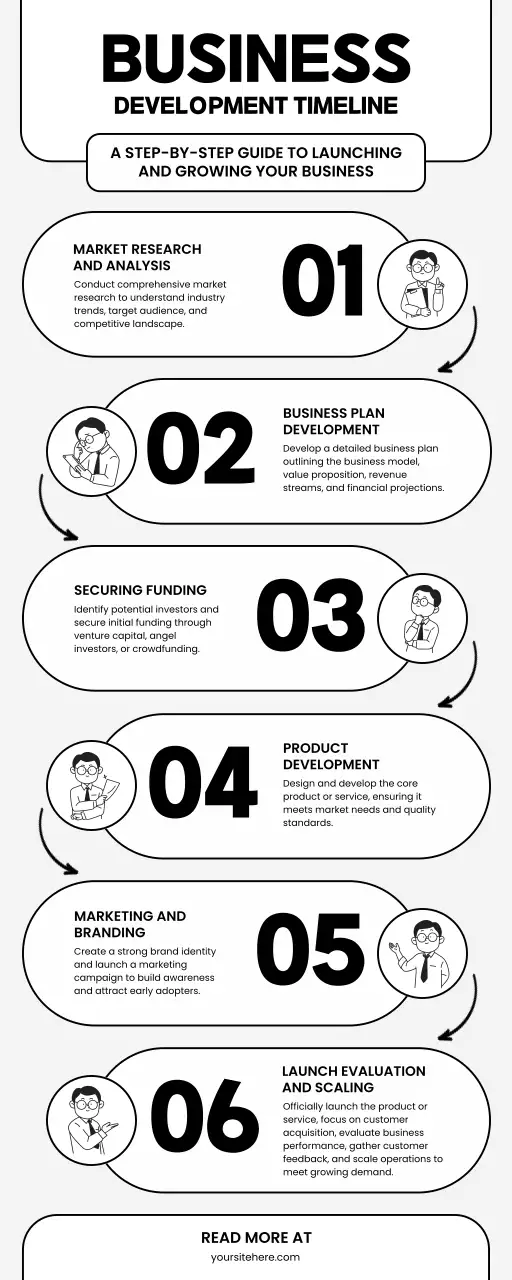 BUSINESS
DEVELOPMENT TIMELINE

A STEP-BY-STEP GUIDE TO LAUNCHING AND GROWING YOUR BUSINESS

MARKET RESEARCH AND ANALYSIS
Conduct comprehensive market research to understand industry trends, target audience, and competitive landscape.

01

02

BUSINESS PLAN DEVELOPMENT
Develop a detailed business plan outlining the business model, value proposition, revenue streams, and financial projections.

SECURING FUNDING
Identify potential investors and secure initial funding through venture capital, angel investors, or crowdfunding.

03

04

PRODUCT DEVELOPMENT
Design and develop the core product or service, ensuring it meets market needs and quality standards.

MARKETING AND BRANDING
Create a strong brand identity and launch a marketing campaign to build awareness and attract early adopters.

05

06

LAUNCH EVALUATION AND SCALING
Officially launch the product or service, focus on customer acquisition, evaluate business performance, gather customer feedback, and scale operations to meet growing demand.

READ MORE AT
yoursitehere.com