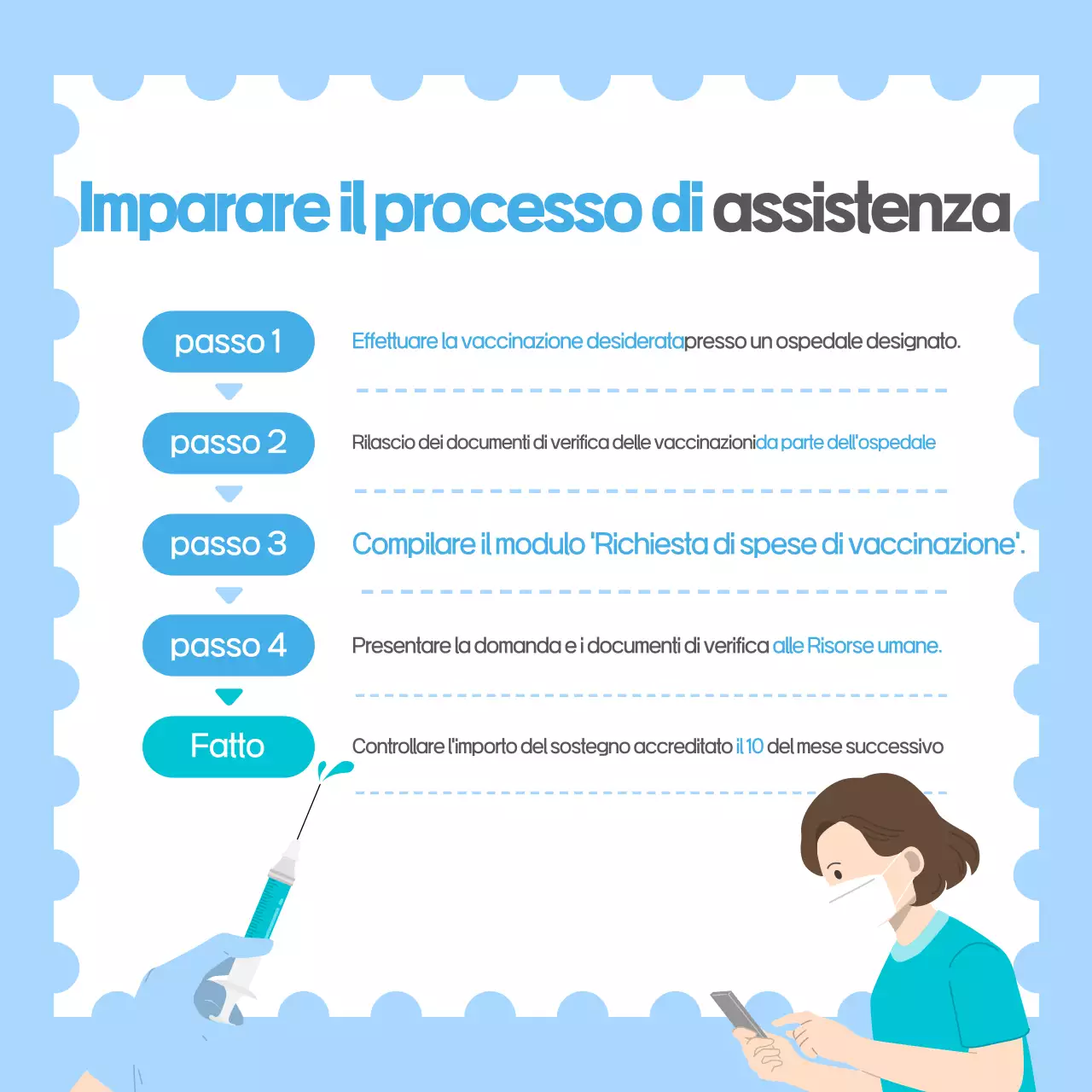 Imparare il processo di assistenza

passo 1

Effettuare la vaccinazione desideratapresso un ospedale designato.

passo 2

Rilascio dei documenti di verifica delle vaccinazionida parte dell'ospedale

passo 3

Compilare il modulo 'Richiesta di spese di vaccinazione'.

passo 4

Presentare la domanda e i documenti di verifica alle Risorse umane.

Fatto

Controllare l'importo del sostegno accreditato il 10 del mese successivo