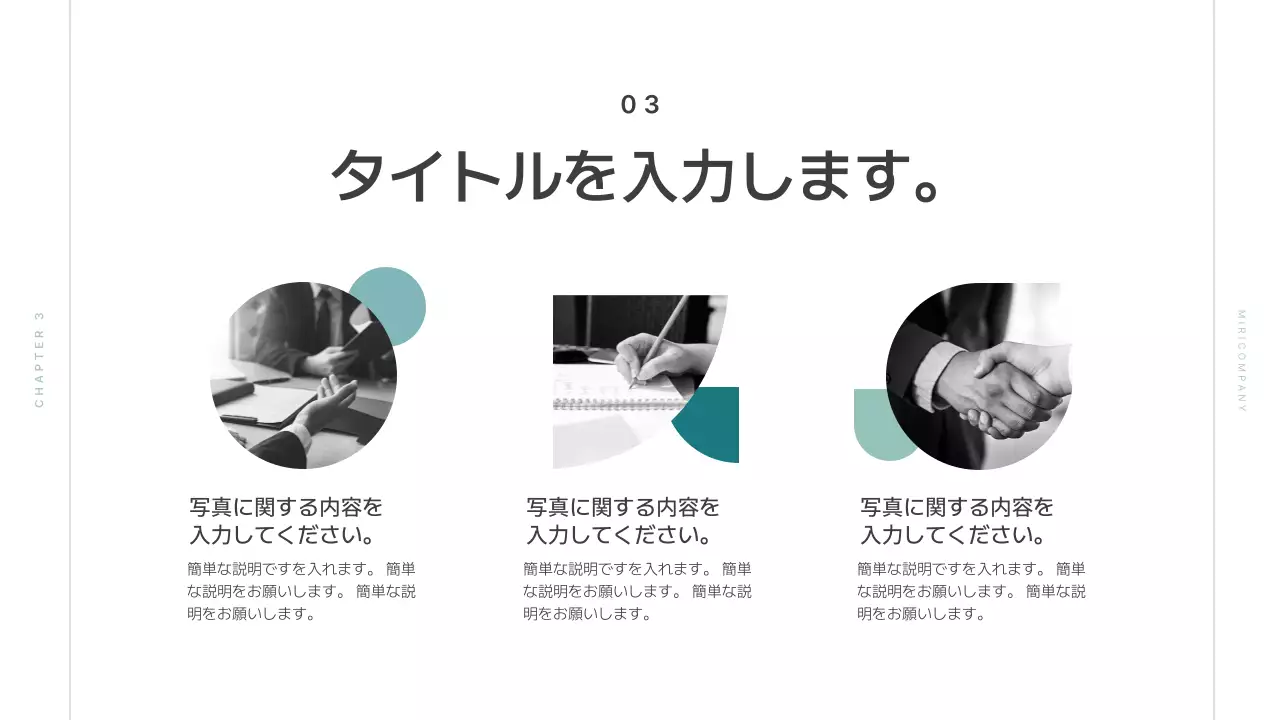 CHAPTER 3

03

タイトルを入力します。

写真に関する内容を入力してください。

簡単な説明ですを入れます。 簡単な説明をお願いします。 簡単な説明をお願いします。

写真に関する内容を入力してください。

簡単な説明ですを入れます。 簡単な説明をお願いします。 簡単な説明をお願いします。

写真に関する内容を入力してください。

簡単な説明ですを入れます。 簡単な説明をお願いします。 簡単な説明をお願いします。

MIRICOMPANY