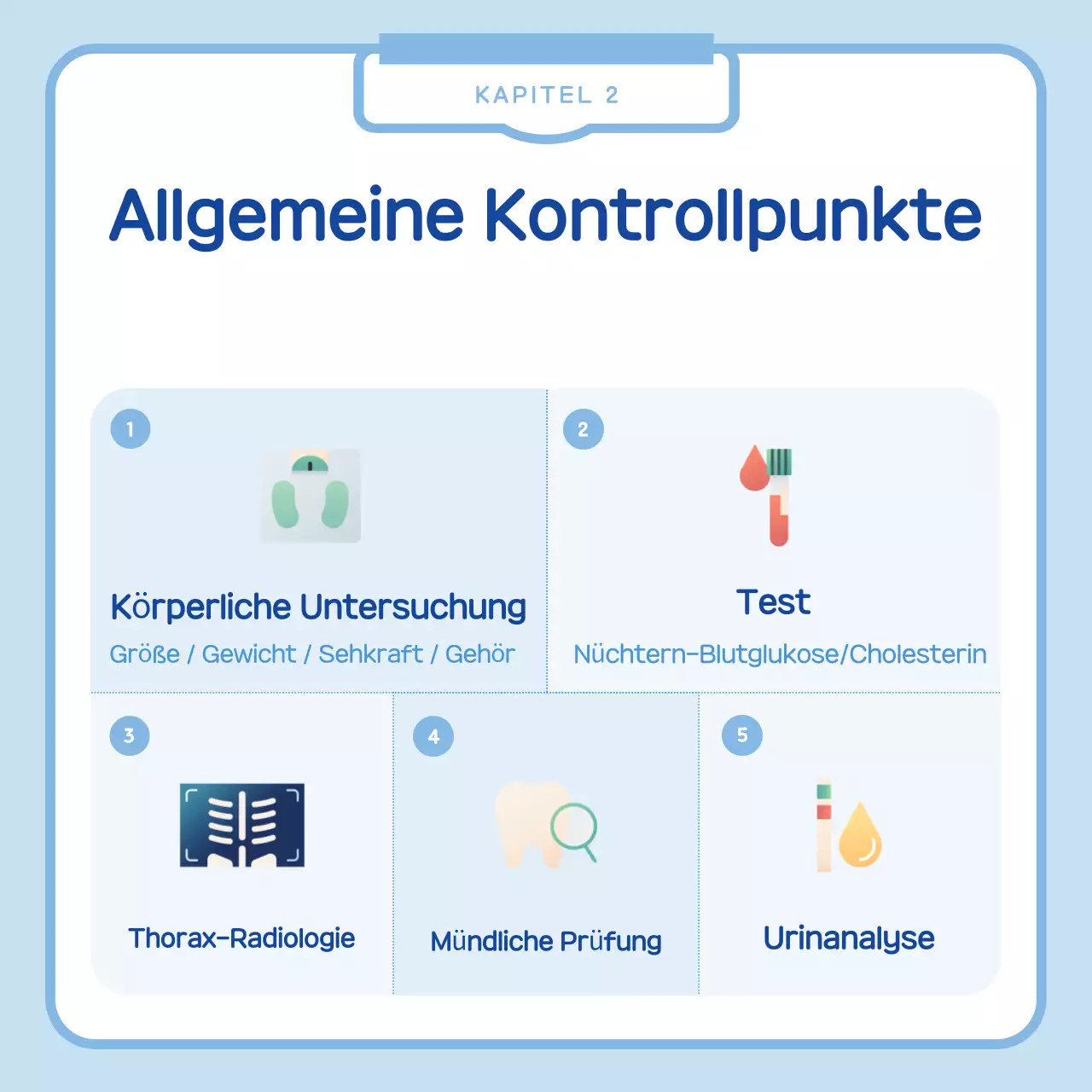 KAPITEL 2

Allgemeine Kontrollpunkte

1

Körperliche Untersuchung

Größe / Gewicht / Sehkraft / Gehör

2

Test

Nüchtern-Blutglukose/Cholesterin

3

Thorax-Radiologie

4

Mündliche Prüfung

5

Urinanalyse