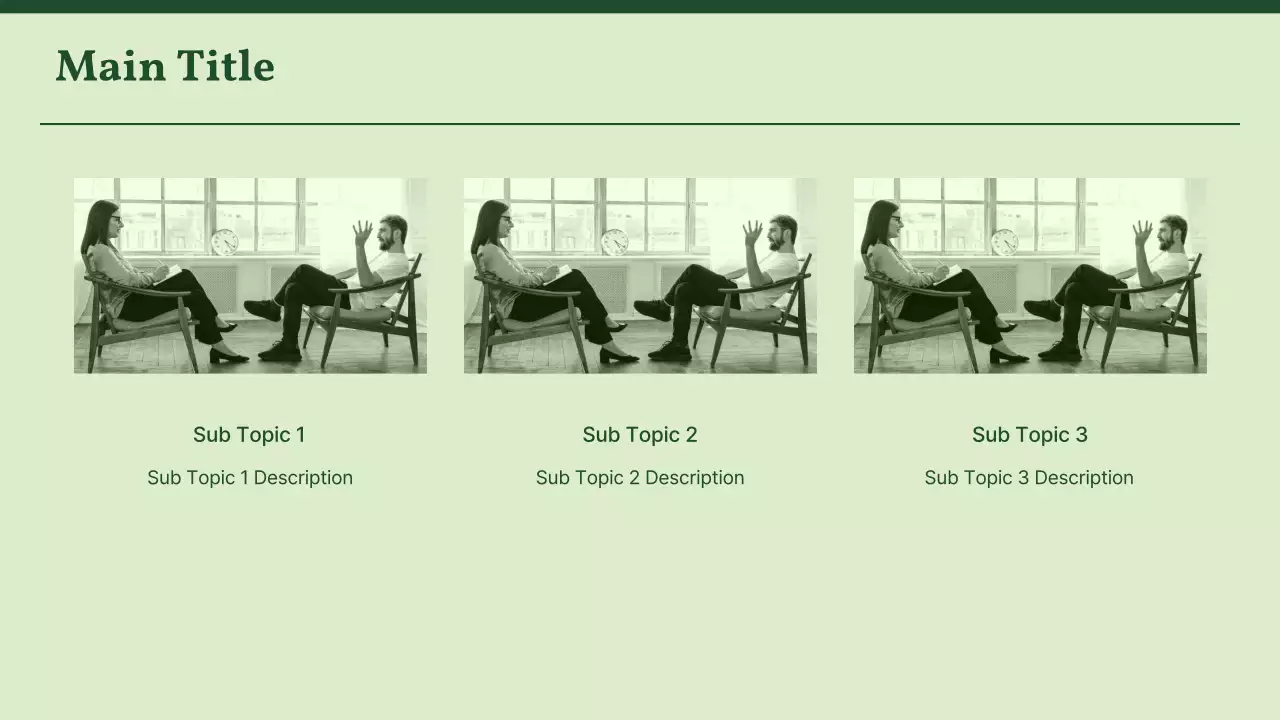 Main Title

Sub Topic 1

Sub Topic 1 Description

Sub Topic 2

Sub Topic 2 Description

Sub Topic 3

Sub Topic 3 Description