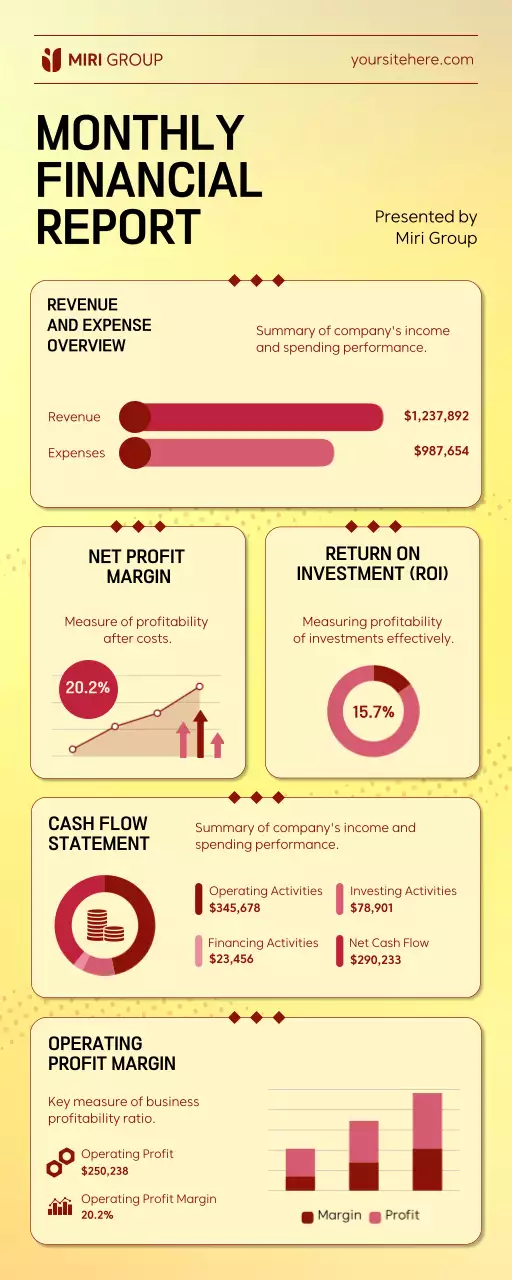 MIRI GROUP

yoursitehere.com

MONTHLY FINANCIAL REPORT

Presented by Miri Group

REVENUE AND EXPENSE OVERVIEW

Summary of company's income and spending performance.

Revenue $1,237,892

Expenses $987,654

NET PROFIT MARGIN

Measure of profitability after costs.

20.2%

RETURN ON INVESTMENT (ROI)

Measuring profitability of investments effectively.

15.7%

CASH FLOW STATEMENT

Summary of company's income and spending performance.

Operating Activities
$345,678

Investing Activities
$78,901

Financing Activities
$23,456

Net Cash Flow
$290,233

OPERATING PROFIT MARGIN

Key measure of business profitability ratio.

Operating Profit
$250,238

Operating Profit Margin
20.2%

Margin Profit