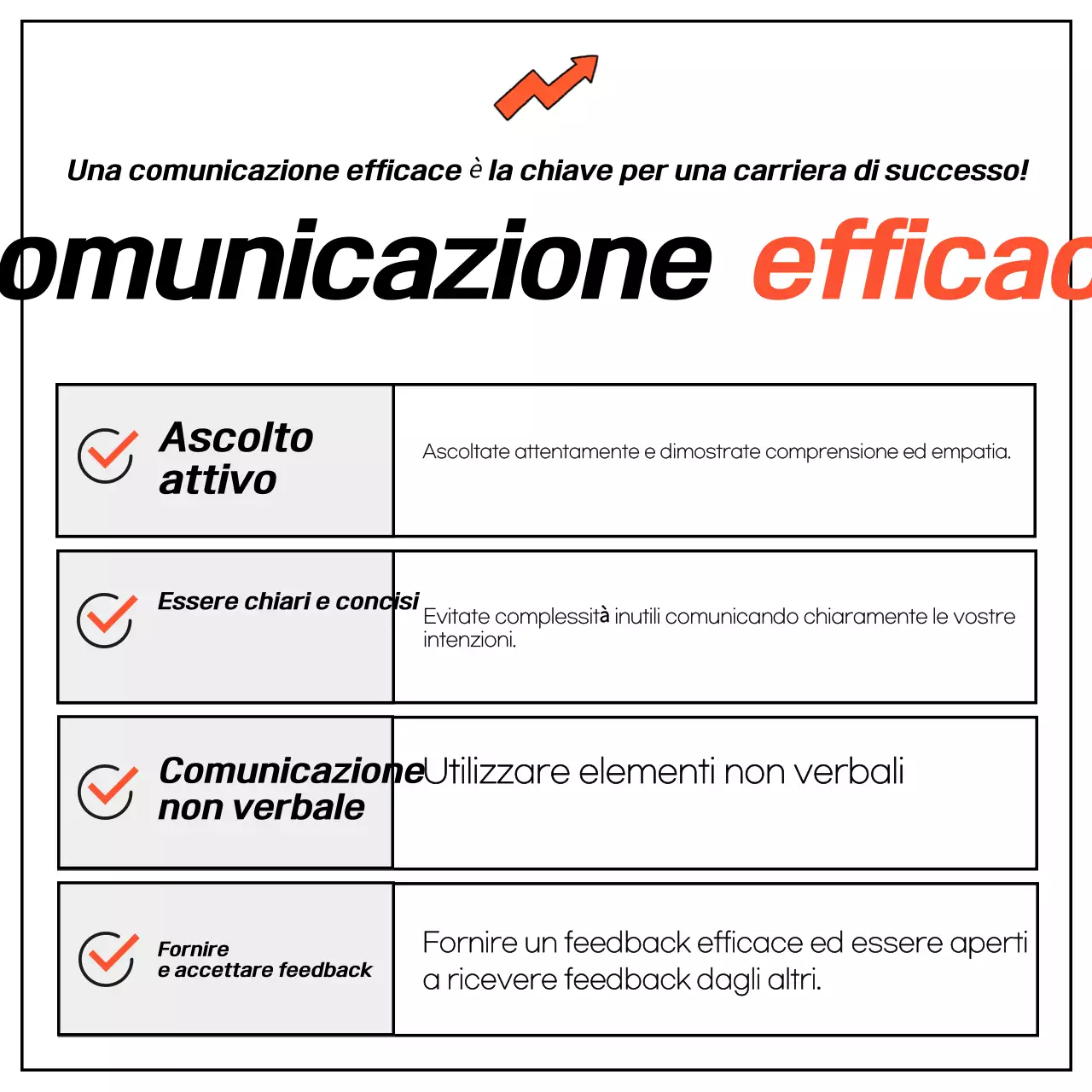 Una comunicazione efficace è la chiave per una carriera di successo!

omunicazione efficac

| Ascolto attivo | Ascoltate attentamente e dimostrate comprensione ed empatia. |
|---|---|
| Essere chiari e concisi | Evitate complessità inutili comunicando chiaramente le vostre intenzioni. |
| Comunicazione non verbale | Utilizzare elementi non verbali |
| Fornire e accettare feedback | Fornire un feedback efficace ed essere aperti a ricevere feedback dagli altri. |