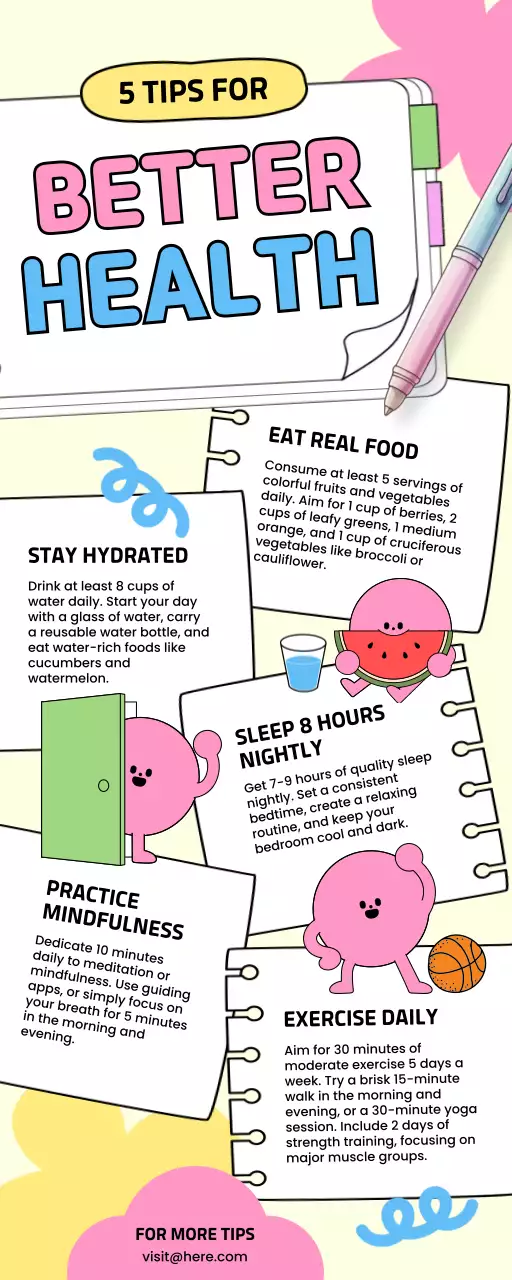 5 TIPS FOR

BETTER HEALTH

EAT REAL FOOD

Consume at least 5 servings of colorful fruits and vegetables daily. Aim for 1 cup of berries, 2 cups of leafy greens, 1 medium orange, and 1 cup of cruciferous vegetables like broccoli or cauliflower.

STAY HYDRATED

Drink at least 8 cups of water daily. Start your day with a glass of water, carry a reusable water bottle, and eat water-rich foods like cucumbers and watermelon.

SLEEP 8 HOURS NIGHTLY

Get 7-9 hours of quality sleep nightly. Set a consistent bedtime, create a relaxing routine, and keep your bedroom cool and dark.

PRACTICE MINDFULNESS

Dedicate 10 minutes daily to meditation or mindfulness. Use guiding apps, or simply focus on your breath for 5 minutes in the morning and evening.

EXERCISE DAILY

Aim for 30 minutes of moderate exercise 5 days a week. Try a brisk 15-minute walk in the morning and evening, or a 30-minute yoga session. Include 2 days of strength training, focusing on major muscle groups.

FOR MORE TIPS
visit@here.com