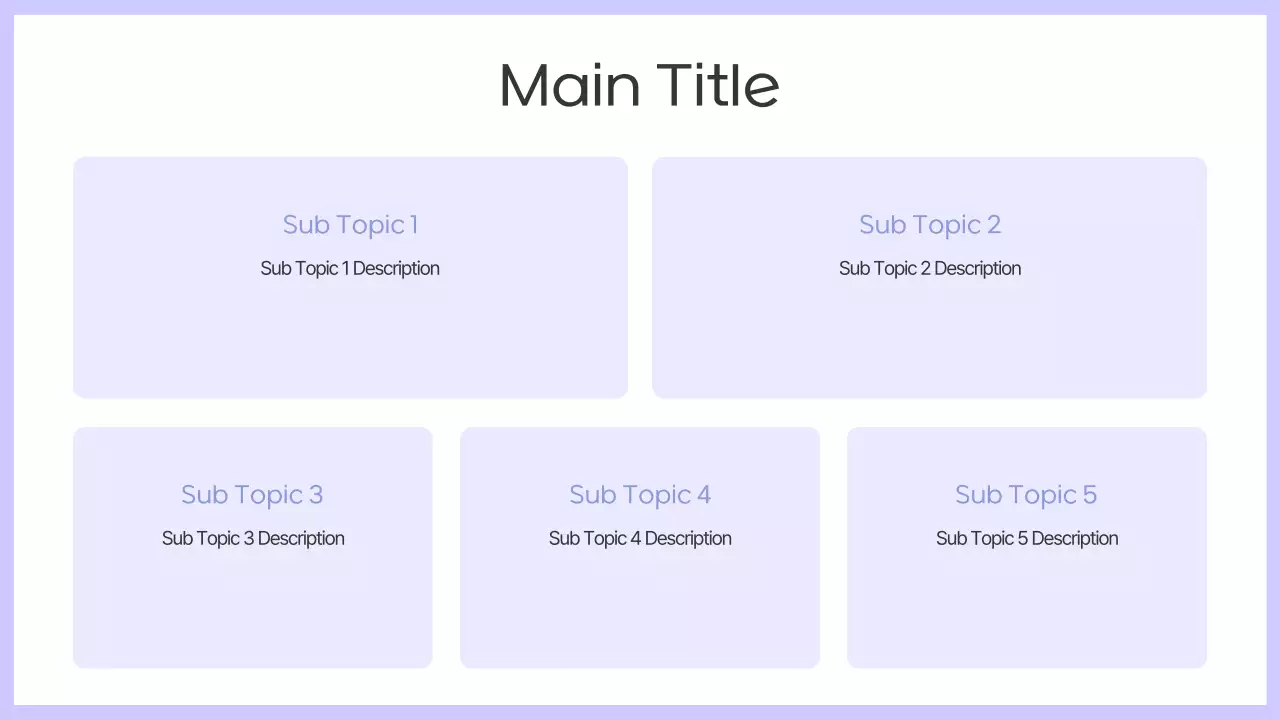 Main Title

Sub Topic 1
Sub Topic 1 Description

Sub Topic 2
Sub Topic 2 Description

Sub Topic 3
Sub Topic 3 Description

Sub Topic 4
Sub Topic 4 Description

Sub Topic 5
Sub Topic 5 Description