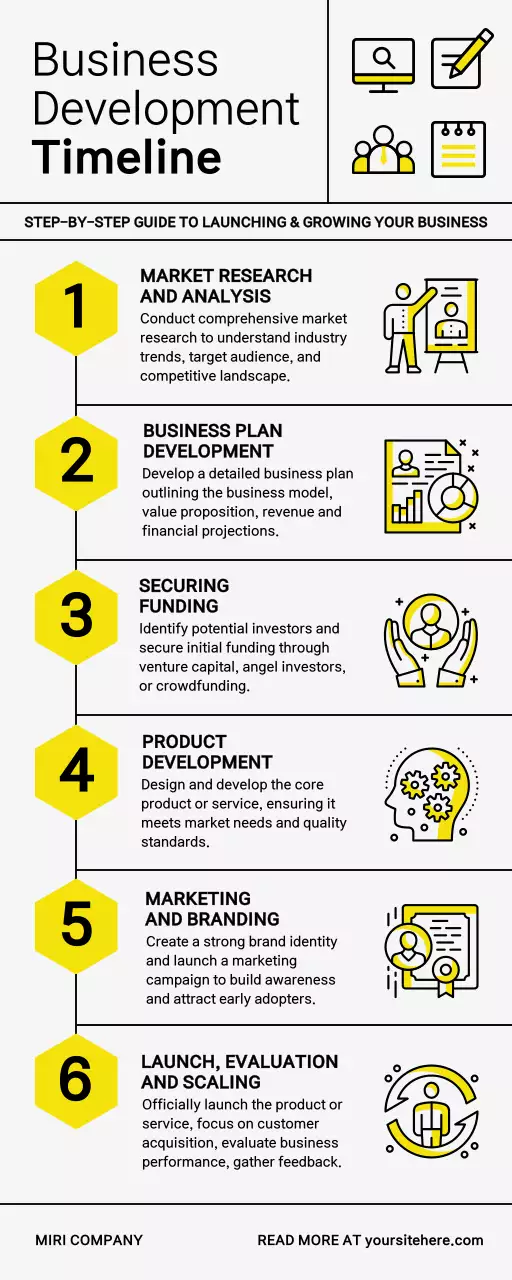 Business Development Timeline

STEP-BY-STEP GUIDE TO LAUNCHING & GROWING YOUR BUSINESS

1

MARKET RESEARCH AND ANALYSIS

Conduct comprehensive market research to understand industry trends, target audience, and competitive landscape.

2

BUSINESS PLAN DEVELOPMENT

Develop a detailed business plan outlining the business model, value proposition, revenue and financial projections.

3

SECURING FUNDING

Identify potential investors and secure initial funding through venture capital, angel investors, or crowdfunding.

4

PRODUCT DEVELOPMENT

Design and develop the core product or service, ensuring it meets market needs and quality standards.

5

MARKETING AND BRANDING

Create a strong brand identity and launch a marketing campaign to build awareness and attract early adopters.

6

LAUNCH, EVALUATION AND SCALING

Officially launch the product or service, focus on customer acquisition, evaluate business performance, gather feedback.

MIRI COMPANY

READ MORE AT yoursitehere.com