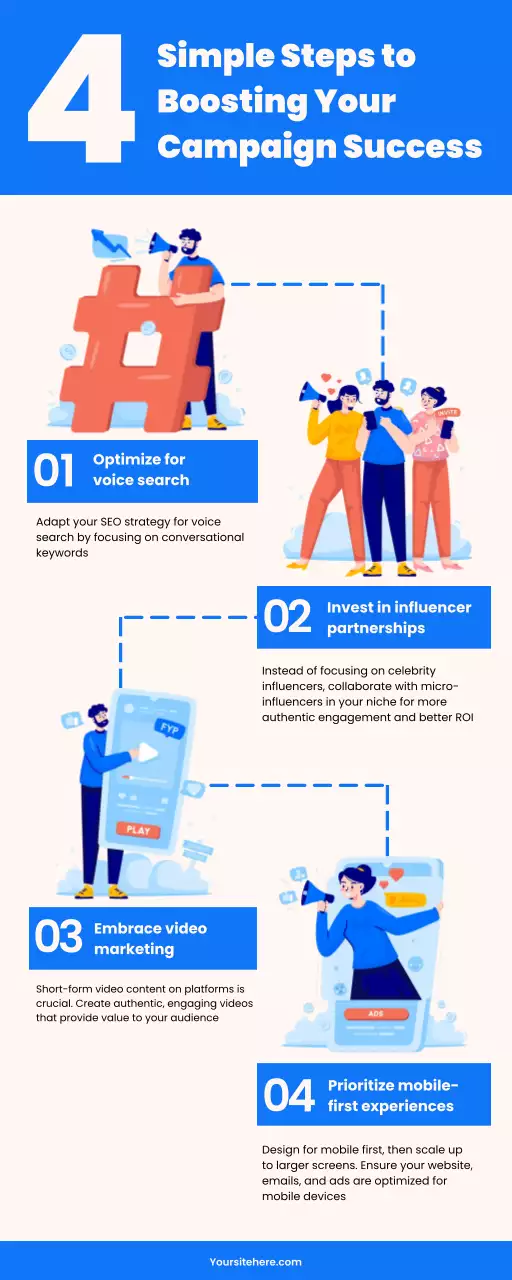 4 Simple Steps to Boosting Your Campaign Success

INVITE

01 Optimize for voice search

Adapt your SEO strategy for voice search by focusing on conversational keywords

02 Invest in influencer partnerships

Instead of focusing on celebrity influencers, collaborate with micro-influencers in your niche for more authentic engagement and better ROI

FYP

PLAY

03 Embrace video marketing

Short-form video content on platforms is crucial. Create authentic, engaging videos that provide value to your audience

ADS

04 Prioritize mobile-first experiences

Design for mobile first, then scale up to larger screens. Ensure your website, emails, and ads are optimized for mobile devices

Yoursitehere.com