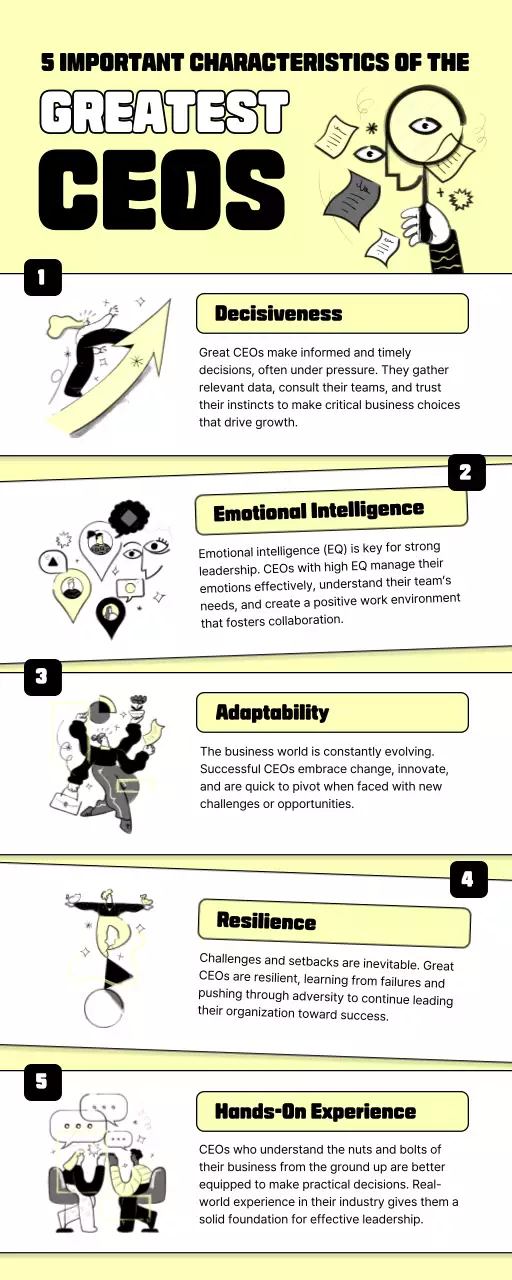 5 IMPORTANT CHARACTERISTICS OF THE

GREATEST

CEOS

1

Decisiveness

Great CEOs make informed and timely decisions, often under pressure. They gather relevant data, consult their teams, and trust their instincts to make critical business choices that drive growth.

2

Emotional Intelligence

Emotional intelligence (EQ) is key for strong leadership. CEOs with high EQ manage their emotions effectively, understand their team's needs, and create a positive work environment that fosters collaboration.

3

Adaptability

The business world is constantly evolving. Successful CEOs embrace change, innovate, and are quick to pivot when faced with new challenges or opportunities.

4

Resilience

Challenges and setbacks are inevitable. Great CEOs are resilient, learning from failures and pushing through adversity to continue leading their organization toward success.

5

Hands-On Experience

CEOs who understand the nuts and bolts of their business from the ground up are better equipped to make practical decisions. Real-world experience in their industry gives them a solid foundation for effective leadership.