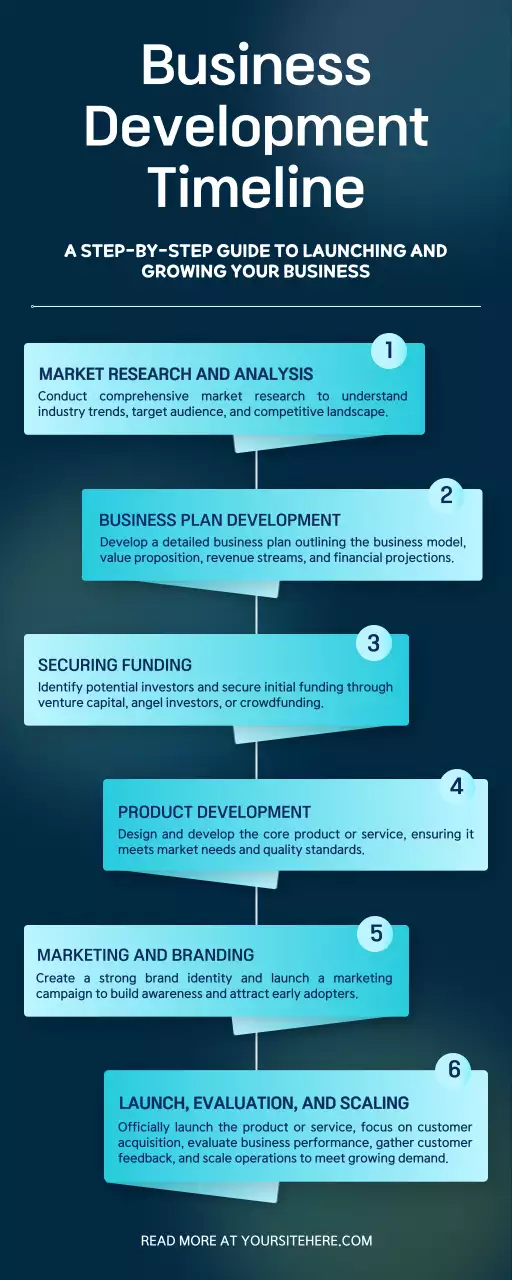 Business Development Timeline

A STEP-BY-STEP GUIDE TO LAUNCHING AND GROWING YOUR BUSINESS

1

MARKET RESEARCH AND ANALYSIS

Conduct comprehensive market research to understand industry trends, target audience, and competitive landscape.

2

BUSINESS PLAN DEVELOPMENT

Develop a detailed business plan outlining the business model, value proposition, revenue streams, and financial projections.

3

SECURING FUNDING

Identify potential investors and secure initial funding through venture capital, angel investors, or crowdfunding.

4

PRODUCT DEVELOPMENT

Design and develop the core product or service, ensuring it meets market needs and quality standards.

5

MARKETING AND BRANDING

Create a strong brand identity and launch a marketing campaign to build awareness and attract early adopters.

6

LAUNCH, EVALUATION, AND SCALING

Officially launch the product or service, focus on customer acquisition, evaluate business performance, gather customer feedback, and scale operations to meet growing demand.

READ MORE AT YOURSITEHERE.COM