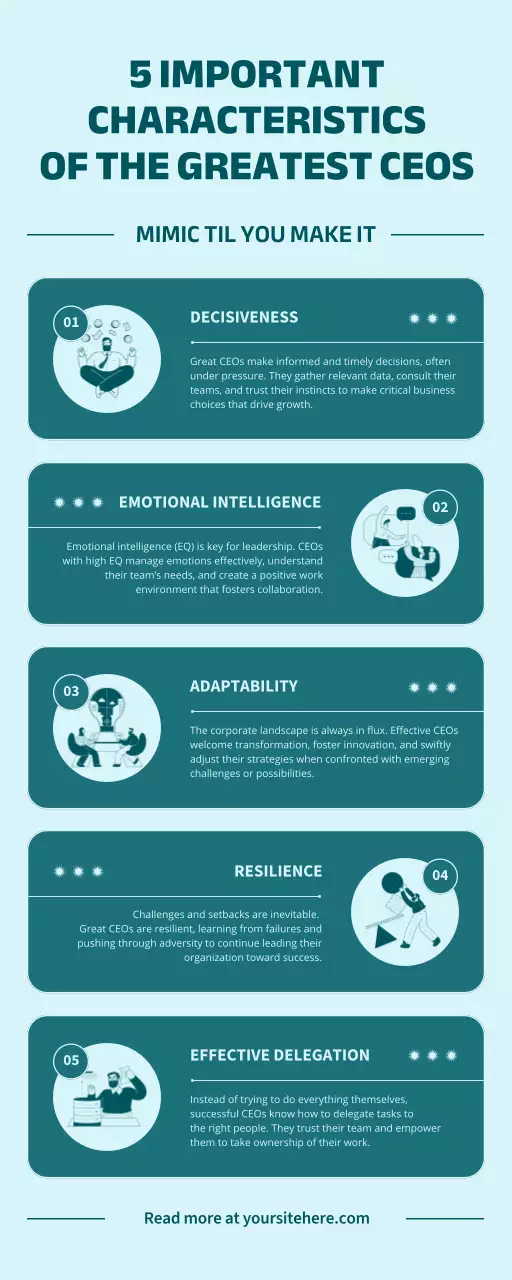 5 IMPORTANT CHARACTERISTICS OF THE GREATEST CEOS

MIMIC TIL YOU MAKE IT

01

DECISIVENESS

Great CEOs make informed and timely decisions, often under pressure. They gather relevant data, consult their teams, and trust their instincts to make critical business choices that drive growth.

EMOTIONAL INTELLIGENCE

02

Emotional intelligence (EQ) is key for leadership. CEOs with high EQ manage emotions effectively, understand their team's needs, and create a positive work environment that fosters collaboration.

03

ADAPTABILITY

The corporate landscape is always in flux. Effective CEOs welcome transformation, foster innovation, and swiftly adjust their strategies when confronted with emerging challenges or possibilities.

RESILIENCE

04

Challenges and setbacks are inevitable. Great CEOs are resilient, learning from failures and pushing through adversity to continue leading their organization toward success.

05

EFFECTIVE DELEGATION

Instead of trying to do everything themselves, successful CEOs know how to delegate tasks to the right people. They trust their team and empower them to take ownership of their work.

Read more at yoursitehere.com