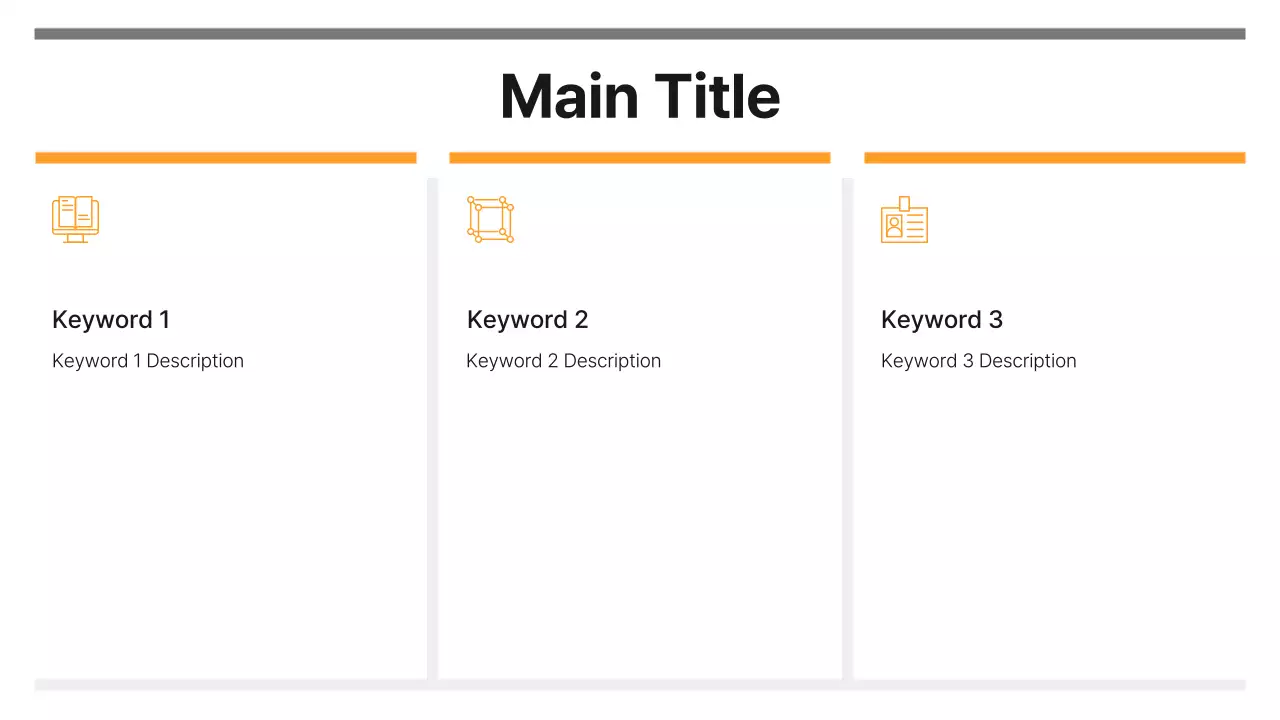 Main Title

Keyword 1

Keyword 1 Description

Keyword 2

Keyword 2 Description

Keyword 3

Keyword 3 Description