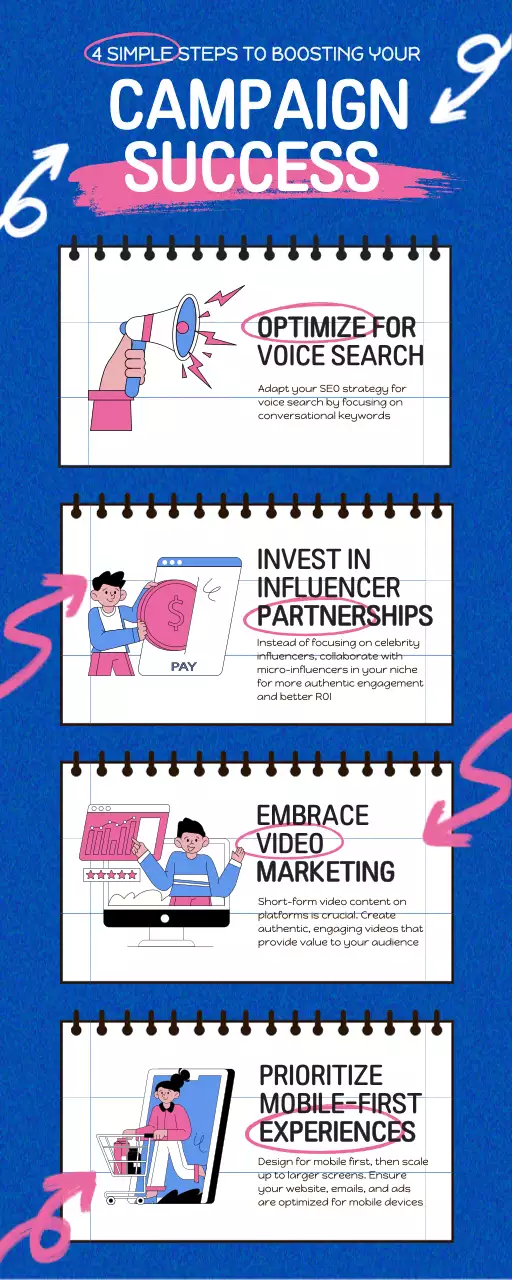 4 SIMPLE STEPS TO BOOSTING YOUR

CAMPAIGN SUCCESS

OPTIMIZE FOR VOICE SEARCH

Adapt your SEO strategy for voice search by focusing on conversational keywords

PAY

INVEST IN INFLUENCER PARTNERSHIPS

Instead of focusing on celebrity influencers, collaborate with micro-influencers in your niche for more authentic engagement and better ROI

EMBRACE VIDEO MARKETING

Short-form video content on platforms is crucial. Create authentic, engaging videos that provide value to your audience

PRIORITIZE MOBILE-FIRST EXPERIENCES

Design for mobile first, then scale up to larger screens. Ensure your website, emails, and ads are optimized for mobile devices