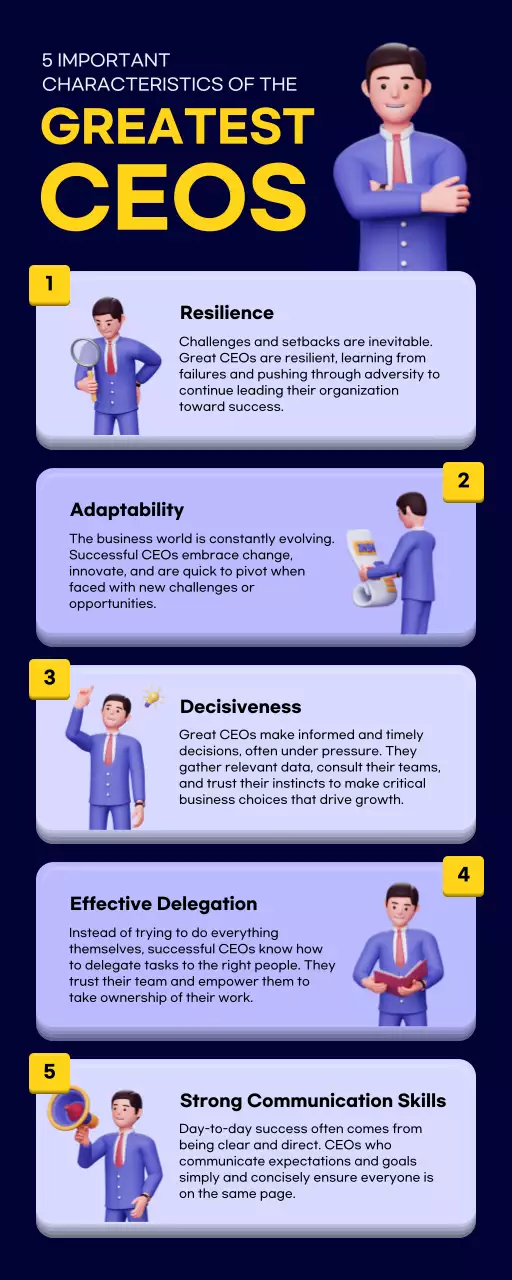 5 IMPORTANT CHARACTERISTICS OF THE

GREATEST CEOS

1

Resilience

Challenges and setbacks are inevitable. Great CEOs are resilient, learning from failures and pushing through adversity to continue leading their organization toward success.

2

Adaptability

The business world is constantly evolving. Successful CEOs embrace change, innovate, and are quick to pivot when faced with new challenges or opportunities.

3

Decisiveness

Great CEOs make informed and timely decisions, often under pressure. They gather relevant data, consult their teams, and trust their instincts to make critical business choices that drive growth.

4

Effective Delegation

Instead of trying to do everything themselves, successful CEOs know how to delegate tasks to the right people. They trust their team and empower them to take ownership of their work.

5

Strong Communication Skills

Day-to-day success often comes from being clear and direct. CEOs who communicate expectations and goals simply and concisely ensure everyone is on the same page.