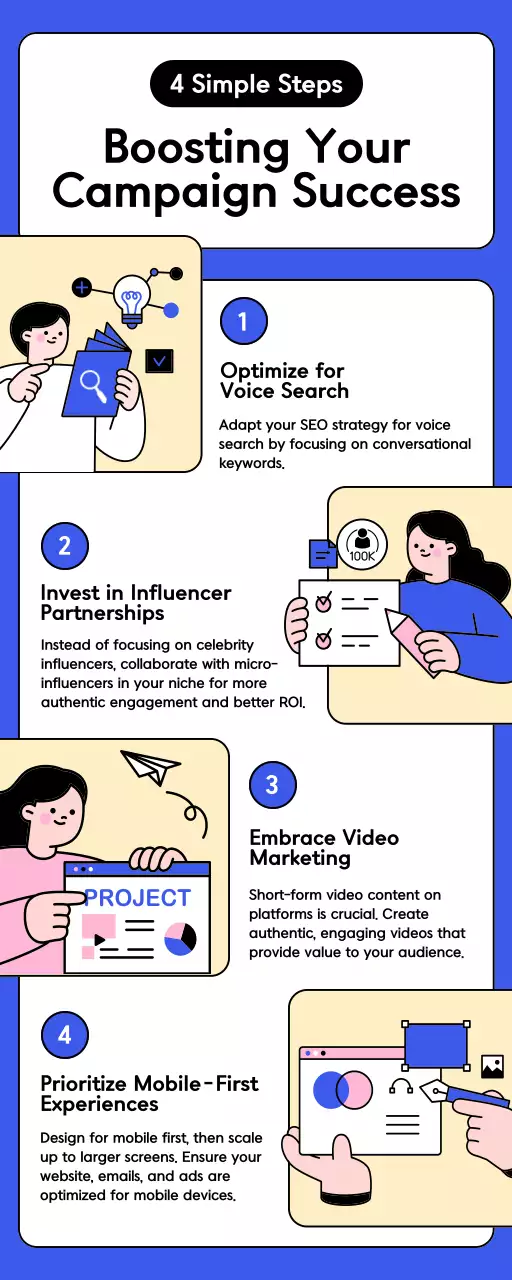 4 Simple Steps

Boosting Your Campaign Success

1

Optimize for Voice Search

Adapt your SEO strategy for voice search by focusing on conversational keywords.

2

Invest in Influencer Partnerships

Instead of focusing on celebrity influencers, collaborate with micro-influencers in your niche for more authentic engagement and better ROI.

100K

3

Embrace Video Marketing

Short-form video content on platforms is crucial. Create authentic, engaging videos that provide value to your audience.

PROJECT

4

Prioritize Mobile-First Experiences

Design for mobile first, then scale up to larger screens. Ensure your website, emails, and ads are optimized for mobile devices.