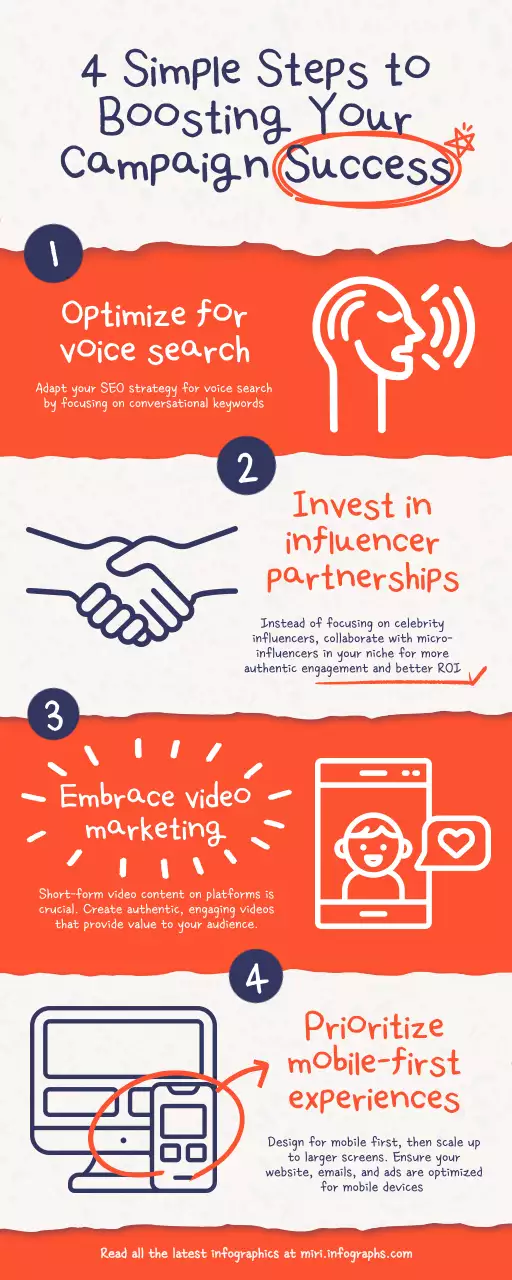 4 Simple Steps to Boosting Your Campaign Success

1

Optimize for voice search

Adapt your SEO strategy for voice search by focusing on conversational keywords

2

Invest in influencer partnerships

Instead of focusing on celebrity influencers, collaborate with micro-influencers in your niche for more authentic engagement and better ROI

3

Embrace video marketing

Short-form video content on platforms is crucial. Create authentic, engaging videos that provide value to your audience.

4

Prioritize mobile-first experiences

Design for mobile first, then scale up to larger screens. Ensure your website, emails, and ads are optimized for mobile devices

Read all the latest infographics at miri.infographs.com