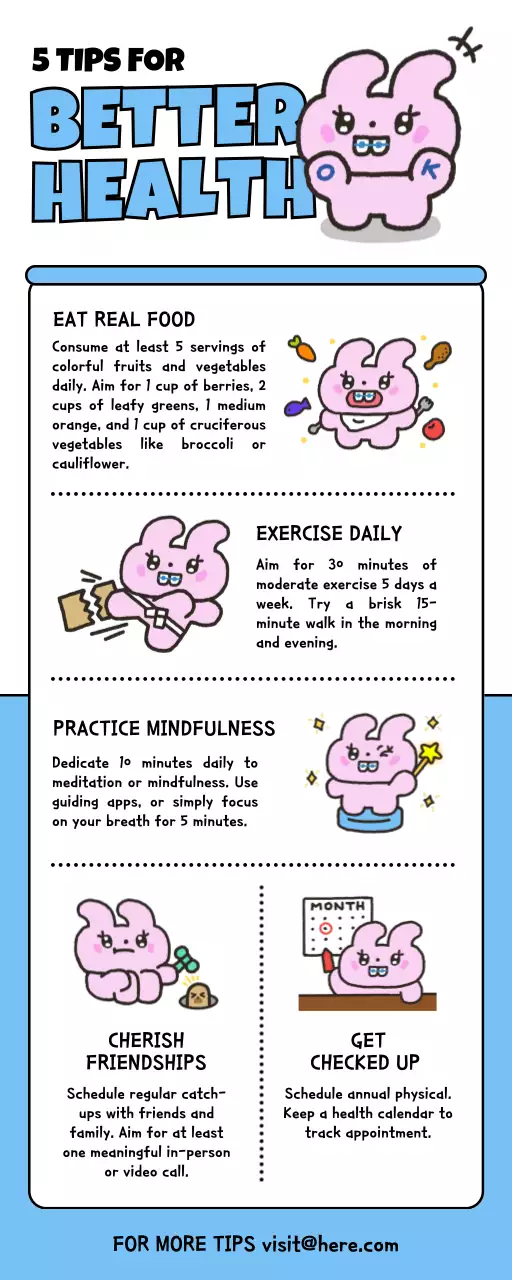 5 TIPS FOR
BETTER
HEALTH

O K

EAT REAL FOOD

Consume at least 5 servings of colorful fruits and vegetables daily. Aim for 1 cup of berries, 2 cups of leafy greens, 1 medium orange, and 1 cup of cruciferous vegetables like broccoli or cauliflower.

EXERCISE DAILY

Aim for 30 minutes of moderate exercise 5 days a week. Try a brisk 15-minute walk in the morning and evening.

PRACTICE MINDFULNESS

Dedicate 10 minutes daily to meditation or mindfulness. Use guiding apps, or simply focus on your breath for 5 minutes.

MONTH

CHERISH FRIENDSHIPS

Schedule regular catch-ups with friends and family. Aim for at least one meaningful in-person or video call.

GET CHECKED UP

Schedule annual physical. Keep a health calendar to track appointment.

FOR MORE TIPS visit@here.com