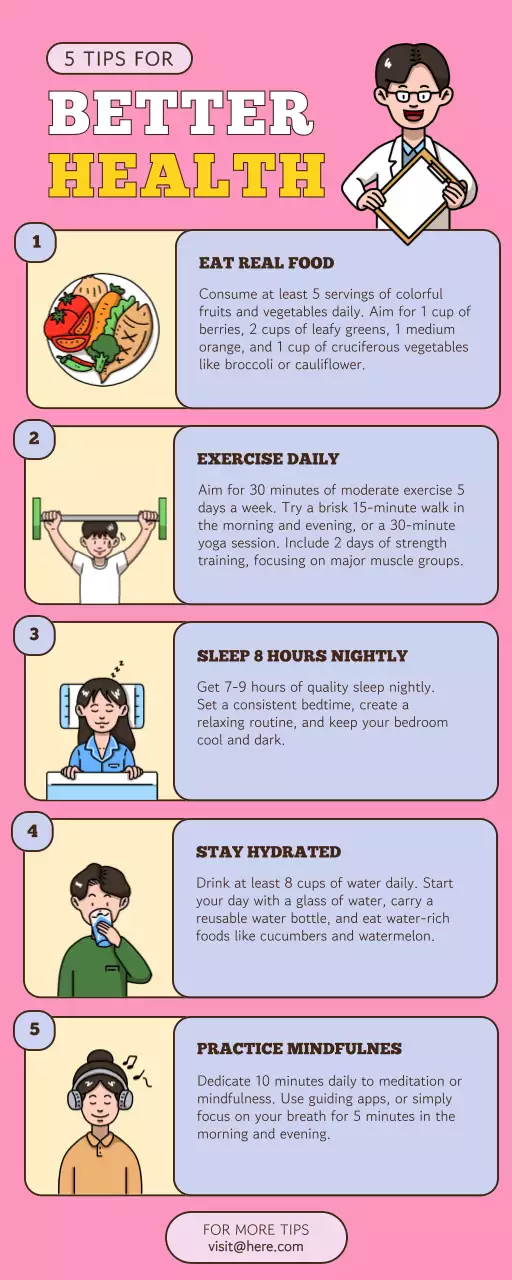 5 TIPS FOR

BETTER HEALTH

1

EAT REAL FOOD

Consume at least 5 servings of colorful fruits and vegetables daily. Aim for 1 cup of berries, 2 cups of leafy greens, 1 medium orange, and 1 cup of cruciferous vegetables like broccoli or cauliflower.

2

EXERCISE DAILY

Aim for 30 minutes of moderate exercise 5 days a week. Try a brisk 15-minute walk in the morning and evening, or a 30-minute yoga session. Include 2 days of strength training, focusing on major muscle groups.

3

SLEEP 8 HOURS NIGHTLY

Get 7-9 hours of quality sleep nightly. Set a consistent bedtime, create a relaxing routine, and keep your bedroom cool and dark.

4

STAY HYDRATED

Drink at least 8 cups of water daily. Start your day with a glass of water, carry a reusable water bottle, and eat water-rich foods like cucumbers and watermelon.

5

PRACTICE MINDFULNES

Dedicate 10 minutes daily to meditation or mindfulness. Use guiding apps, or simply focus on your breath for 5 minutes in the morning and evening.

FOR MORE TIPS
visit@here.com