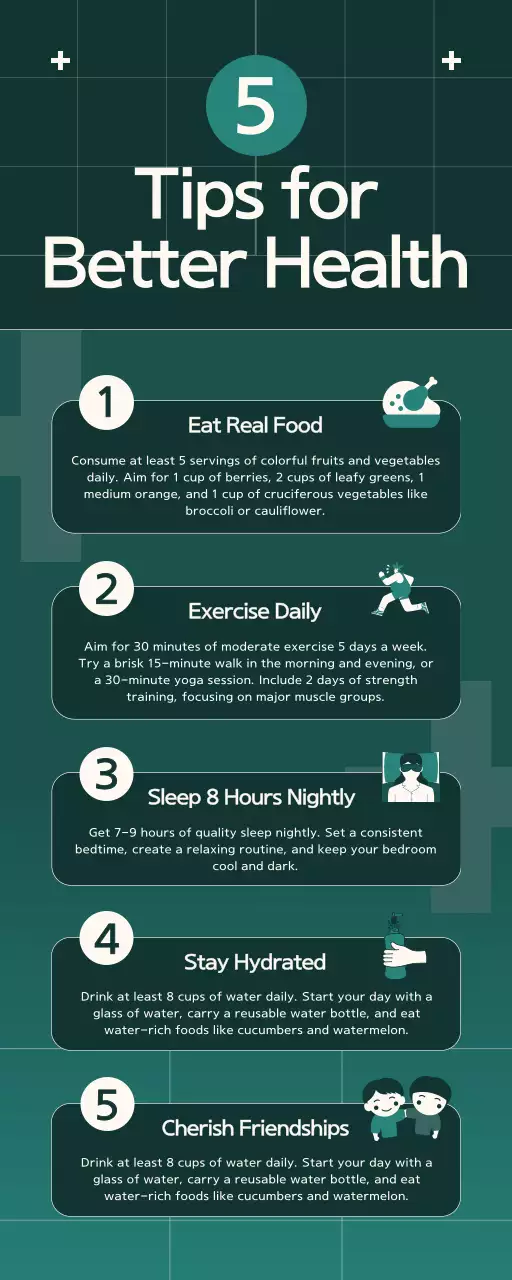 5

Tips for Better Health

1

Eat Real Food

Consume at least 5 servings of colorful fruits and vegetables daily. Aim for 1 cup of berries, 2 cups of leafy greens, 1 medium orange, and 1 cup of cruciferous vegetables like broccoli or cauliflower.

2

Exercise Daily

Aim for 30 minutes of moderate exercise 5 days a week. Try a brisk 15-minute walk in the morning and evening, or a 30-minute yoga session. Include 2 days of strength training, focusing on major muscle groups.

3

Sleep 8 Hours Nightly

Get 7-9 hours of quality sleep nightly. Set a consistent bedtime, create a relaxing routine, and keep your bedroom cool and dark.

4

Stay Hydrated

Drink at least 8 cups of water daily. Start your day with a glass of water, carry a reusable water bottle, and eat water-rich foods like cucumbers and watermelon.

5

Cherish Friendships

Drink at least 8 cups of water daily. Start your day with a glass of water, carry a reusable water bottle, and eat water-rich foods like cucumbers and watermelon.