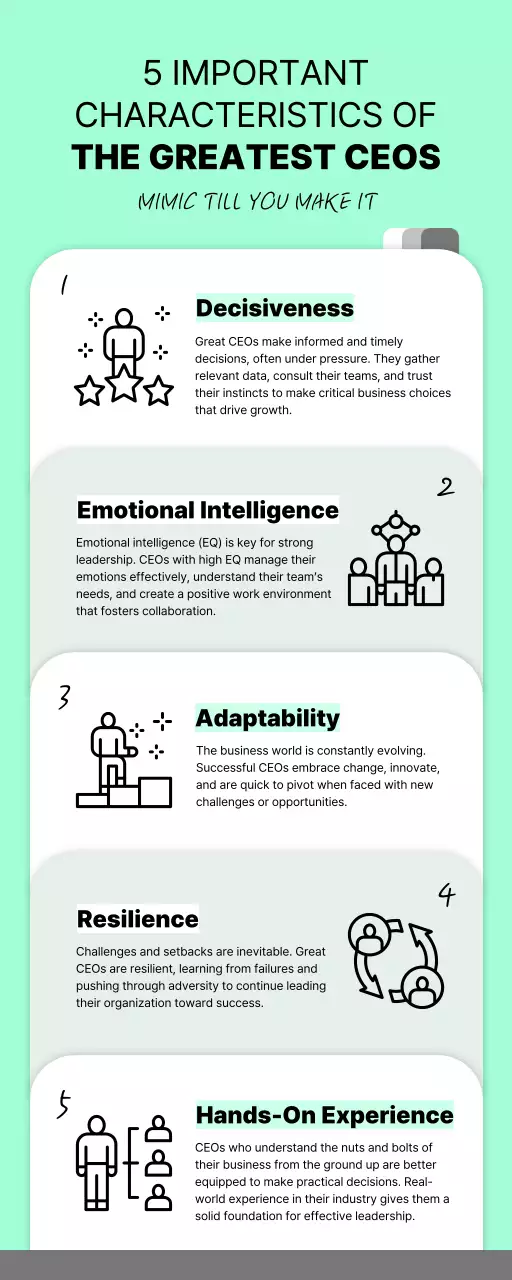 5 IMPORTANT CHARACTERISTICS OF
THE GREATEST CEOS

MIMIC TILL YOU MAKE IT

1

Decisiveness

Great CEOs make informed and timely decisions, often under pressure. They gather relevant data, consult their teams, and trust their instincts to make critical business choices that drive growth.

2

Emotional Intelligence

Emotional intelligence (EQ) is key for strong leadership. CEOs with high EQ manage their emotions effectively, understand their team's needs, and create a positive work environment that fosters collaboration.

3

Adaptability

The business world is constantly evolving. Successful CEOs embrace change, innovate, and are quick to pivot when faced with new challenges or opportunities.

4

Resilience

Challenges and setbacks are inevitable. Great CEOs are resilient, learning from failures and pushing through adversity to continue leading their organization toward success.

5

Hands-On Experience

CEOs who understand the nuts and bolts of their business from the ground up are better equipped to make practical decisions. Real-world experience in their industry gives them a solid foundation for effective leadership.