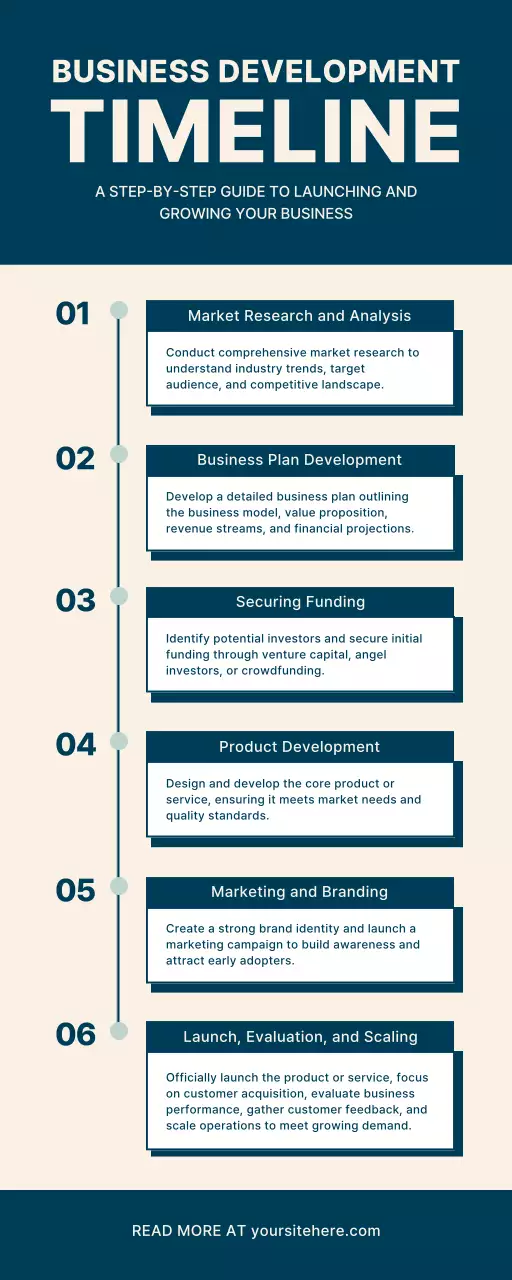 BUSINESS DEVELOPMENT
TIMELINE

A STEP-BY-STEP GUIDE TO LAUNCHING AND GROWING YOUR BUSINESS

01

Market Research and Analysis

Conduct comprehensive market research to understand industry trends, target audience, and competitive landscape.

02

Business Plan Development

Develop a detailed business plan outlining the business model, value proposition, revenue streams, and financial projections.

03

Securing Funding

Identify potential investors and secure initial funding through venture capital, angel investors, or crowdfunding.

04

Product Development

Design and develop the core product or service, ensuring it meets market needs and quality standards.

05

Marketing and Branding

Create a strong brand identity and launch a marketing campaign to build awareness and attract early adopters.

06

Launch, Evaluation, and Scaling

Officially launch the product or service, focus on customer acquisition, evaluate business performance, gather customer feedback, and scale operations to meet growing demand.

READ MORE AT yoursitehere.com